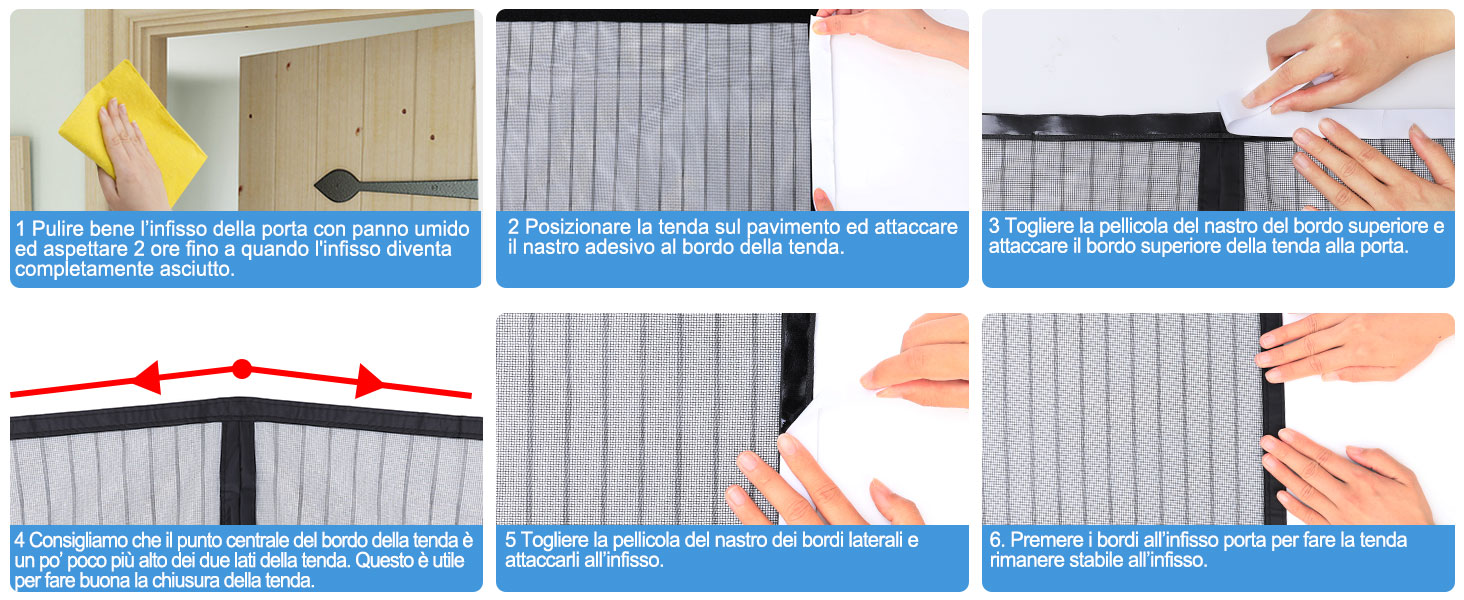 1 Pulire bene l'infisso della porta con panno umido ed aspettare 2 ore fino a quando l'infisso diventa completamente asciutto.

2 Posizionare la tenda sul pavimento ed attaccare il nastro adesivo al bordo della tenda.

3 Togliere la pellicola del nastro del bordo superiore e attaccare il bordo superiore della tenda alla porta.

4 Consigliamo che il punto centrale del bordo della tenda è un po' poco più alto dei due lati della tenda. Questo è utile per fare buona la chiusura della tenda.

5 Togliere la pellicola del nastro dei bordi laterali e attaccarli all'infisso.

6. Premere i bordi all'infisso porta per fare la tenda rimanere stabile all'infisso.