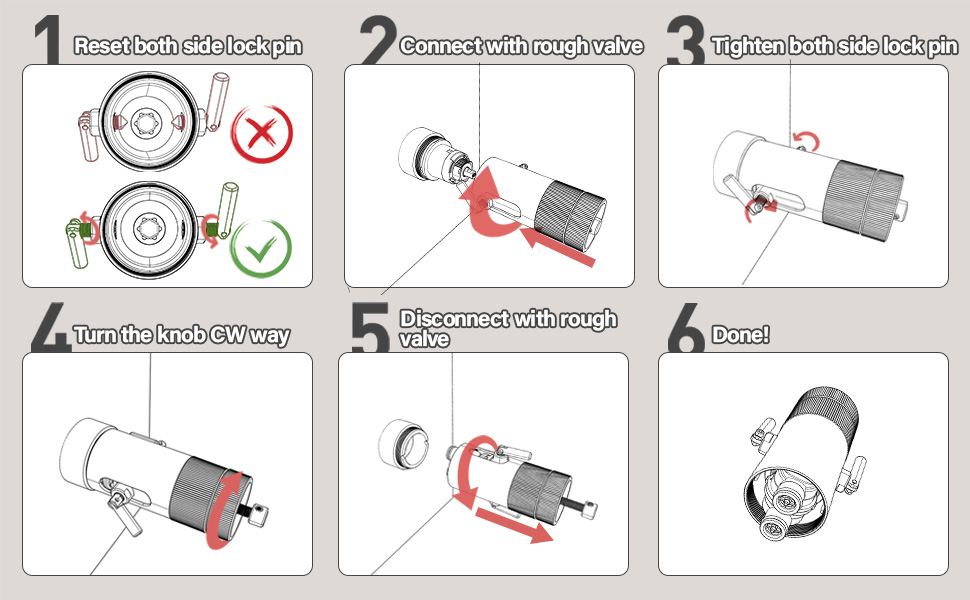 1 Reset both side lock pin

2 Connect with rough valve

3 Tighten both side lock pin

4 Turn the knob CW way

5 Disconnect with rough valve

6 Done!