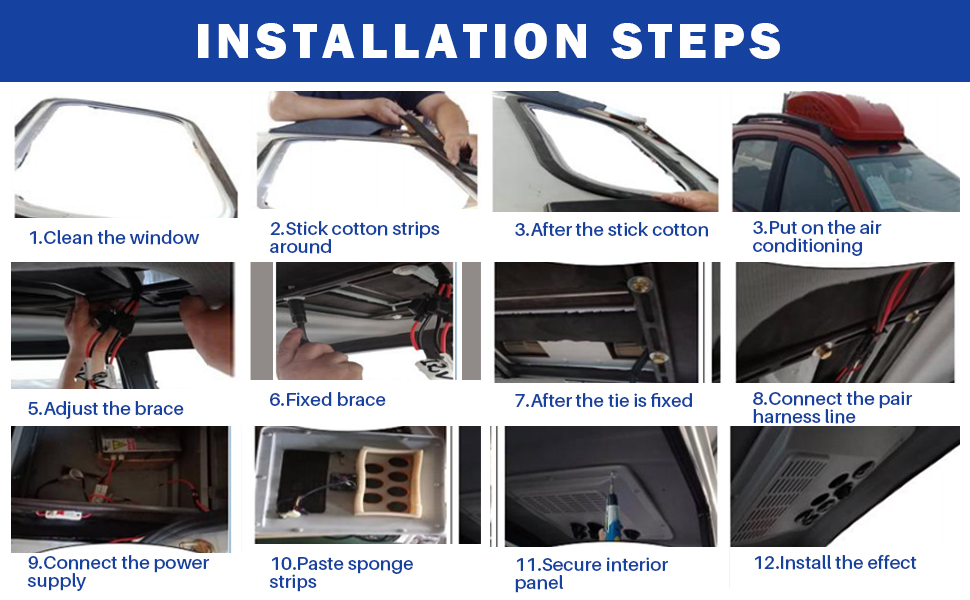 INSTALLATION STEPS

1.Clean the window

2.Stick cotton strips around

3.After the stick cotton

3.Put on the air conditioning

5.Adjust the brace

6.Fixed brace

7.After the tie is fixed

8.Connect the pair harness line

9.Connect the power supply

10.Paste sponge strips

11.Secure interior panel

12.Install the effect