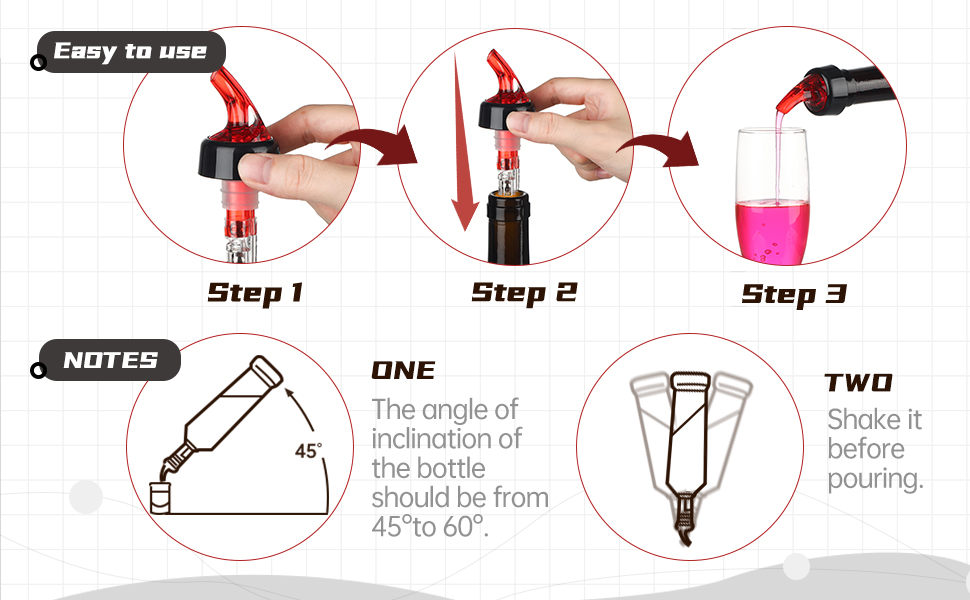 Easy to use

Step 1

Step 2

Step 3

NOTES

45°

ONE

The angle of inclination of the bottle should be from 45°to 60°.

TWO

Shake it before pouring.