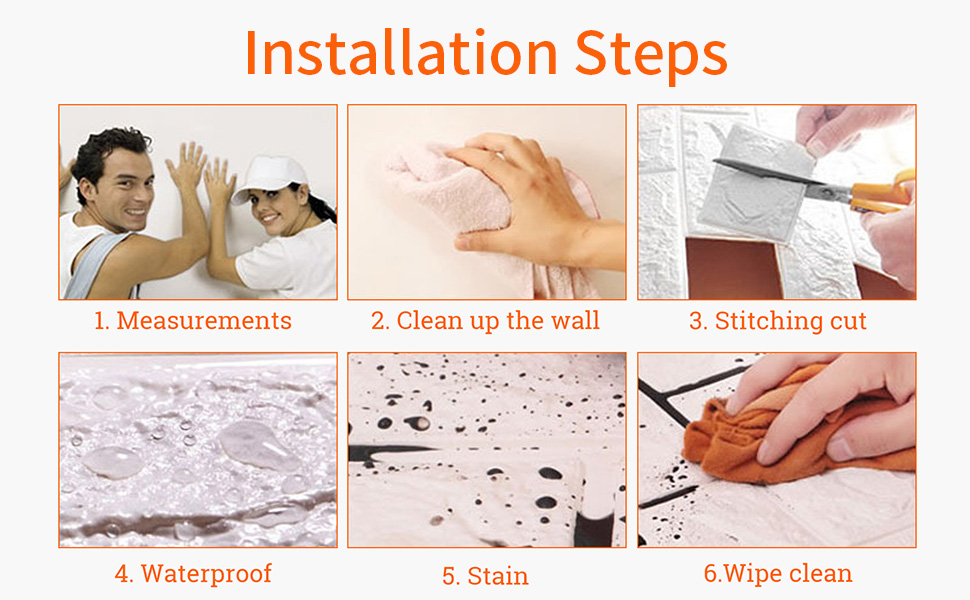 Installation Steps

1. Measurements

2. Clean up the wall

3. Stitching cut

4. Waterproof

5. Stain

6.Wipe clean