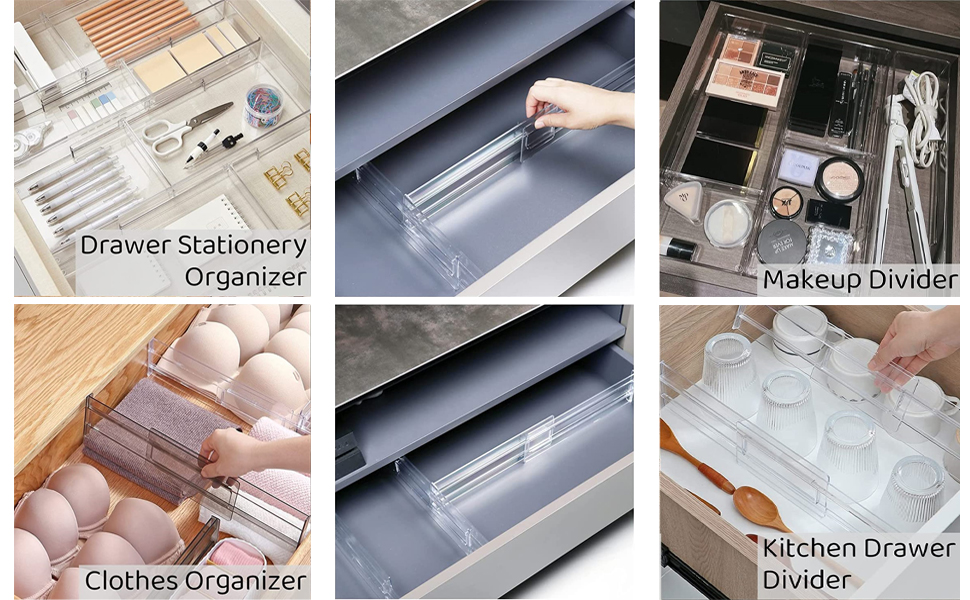 Drawer Stationery Organizer

Makeup Divider

Clothes Organizer

Kitchen Drawer Divider