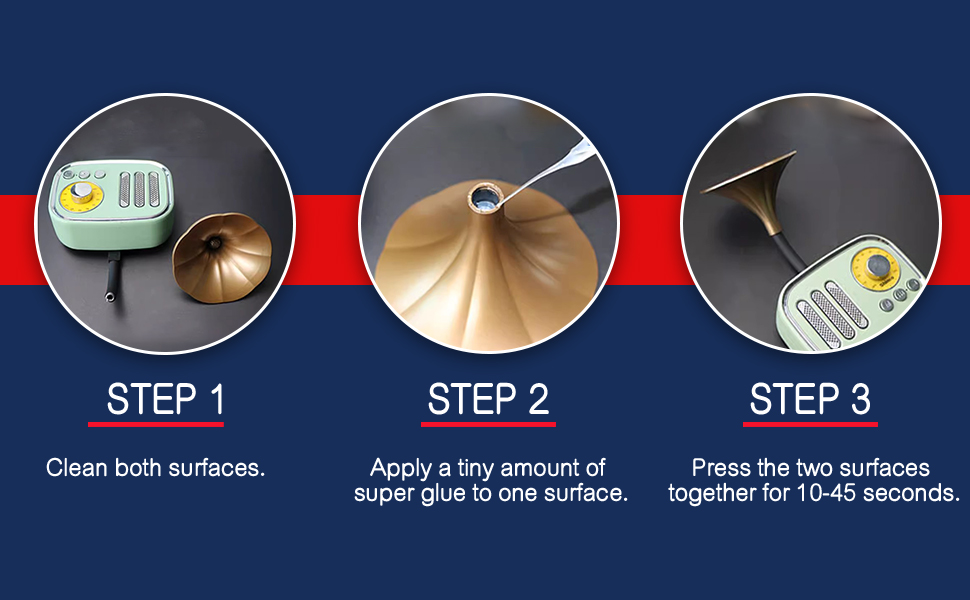 STEP 1

Clean both surfaces.

STEP 2

Apply a tiny amount of super glue to one surface.

STEP 3

Press the two surfaces together for 10-45 seconds.