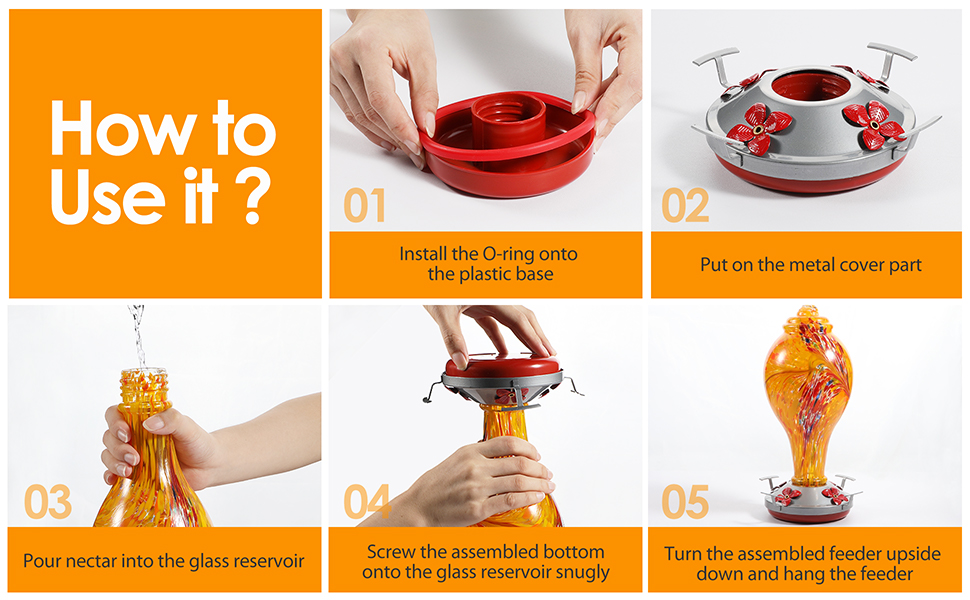 How to Use it ?

01

Install the O-ring onto the plastic base

02

Put on the metal cover part

03

Pour nectar into the glass reservoir

04

Screw the assembled bottom onto the glass reservoir snugly

05

Turn the assembled feeder upside down and hang the feeder