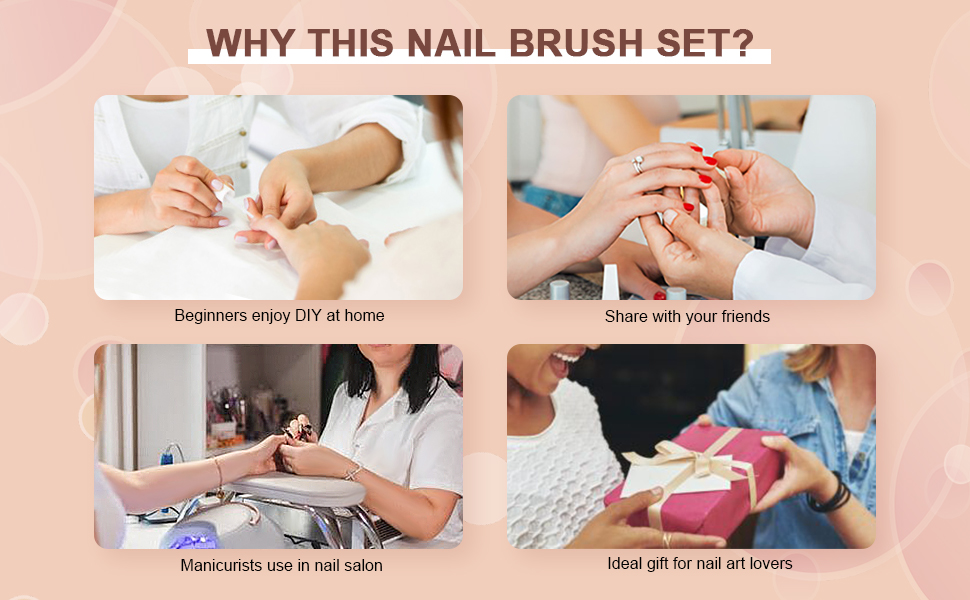 WHY THIS NAIL BRUSH SET?

Beginners enjoy DIY at home

Share with your friends

Manicurists use in nail salon

Ideal gift for nail art lovers