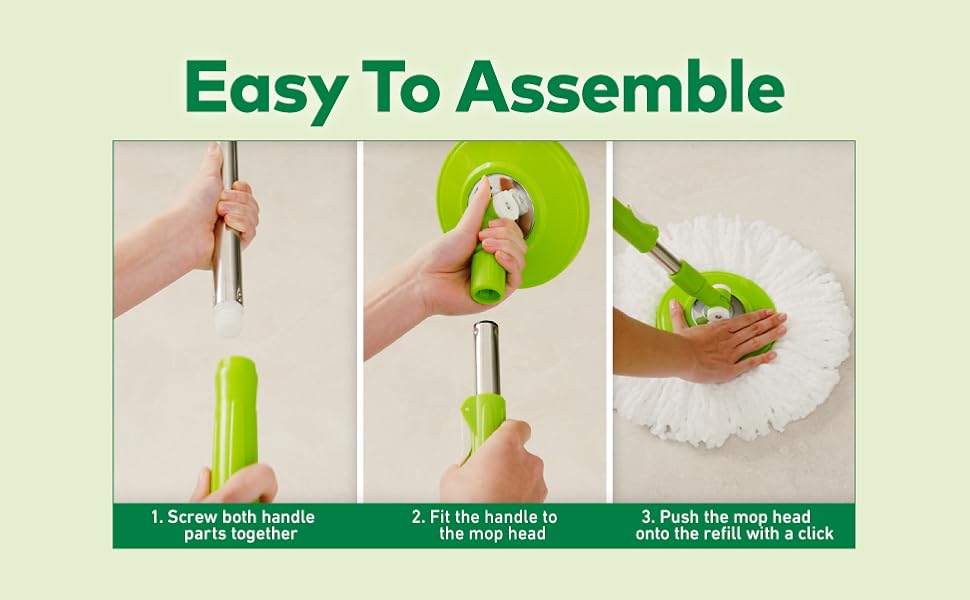 Easy To Assemble

1. Screw both handle parts together

2. Fit the handle to the mop head

3. Push the mop head onto the refill with a click