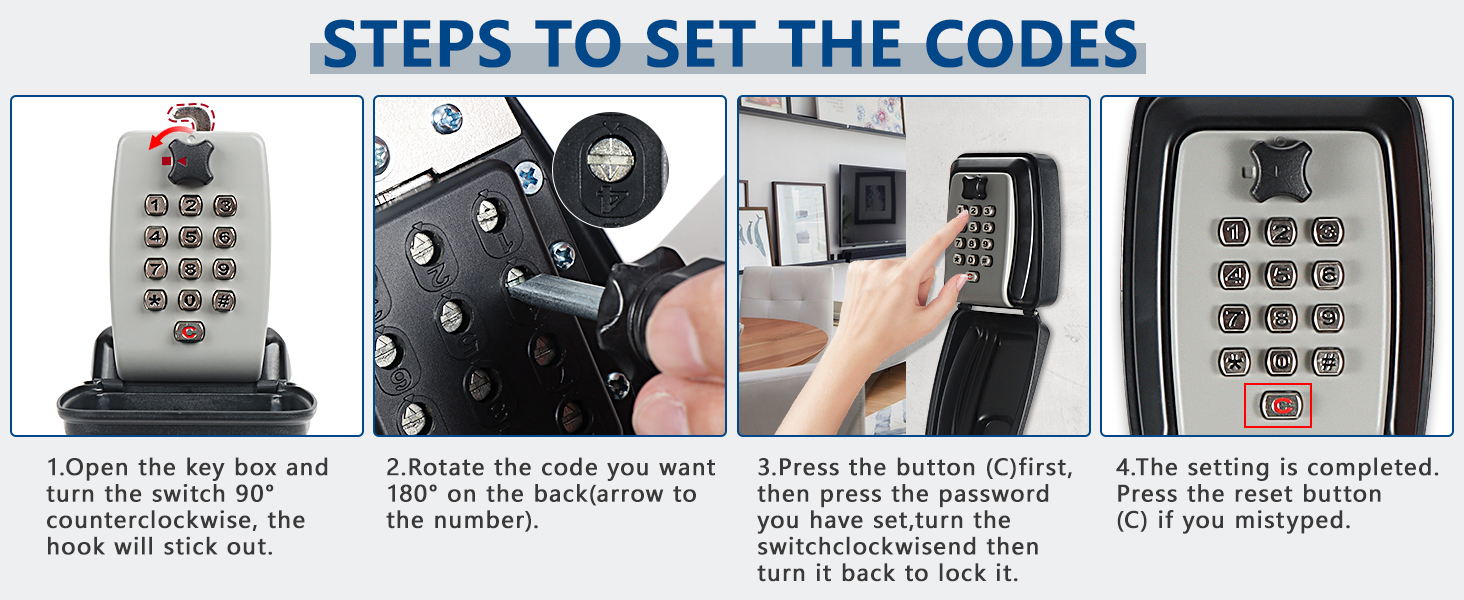 STEPS TO SET THE CODES

1 2 3
4 5 6
7 8 9
* 0 #
C

1.Open the key box and turn the switch 90° counterclockwise, the hook will stick out.

2.Rotate the code you want 180° on the back(arrow to the number).

3.Press the button (C)first, then press the password you have set,turn the switchclockwisend then turn it back to lock it.

1 2 3
4 5 6
7 8 9
* 0 #
C

4.The setting is completed. Press the reset button (C) if you mistyped.