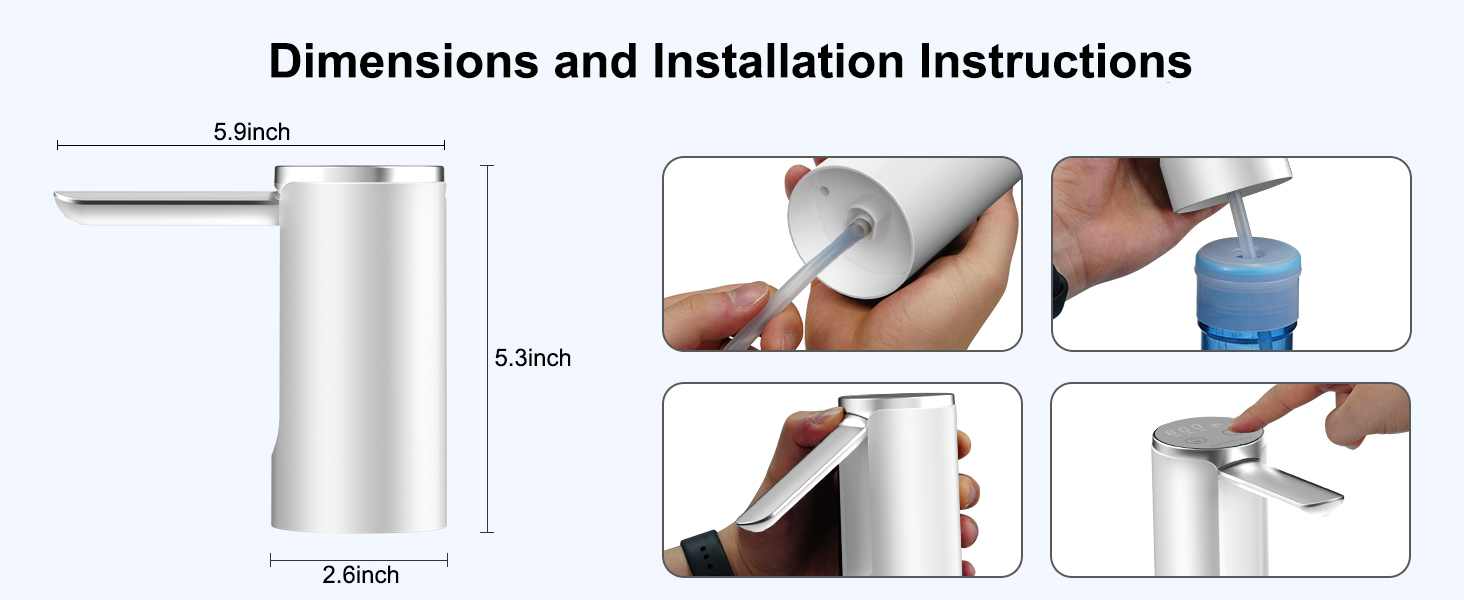 Dimensions and Installation Instructions

5.9inch

5.3inch

2.6inch