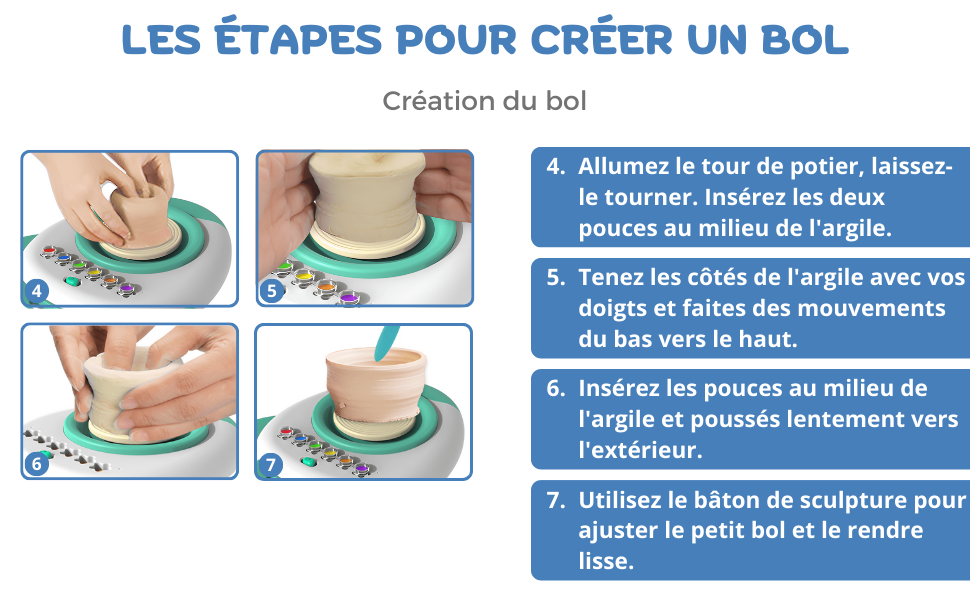 LES ÉTAPES POUR CRÉER UN BOL

Création du bol

4

5

6

7

4. Allumez le tour de potier, laissez-le tourner. Insérez les deux pouces au milieu de l'argile.

5. Tenez les côtés de l'argile avec vos doigts et faites des mouvements du bas vers le haut.

6. Insérez les pouces au milieu de l'argile et poussés lentement vers l'extérieur.

7. Utilisez le bâton de sculpture pour ajuster le petit bol et le rendre lisse.