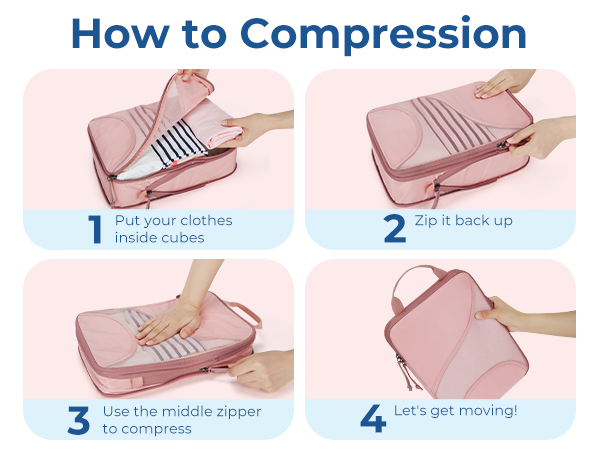 How to Compression

1 Put your clothes inside cubes

2 Zip it back up

3 Use the middle zipper to compress

4 Let's get moving!