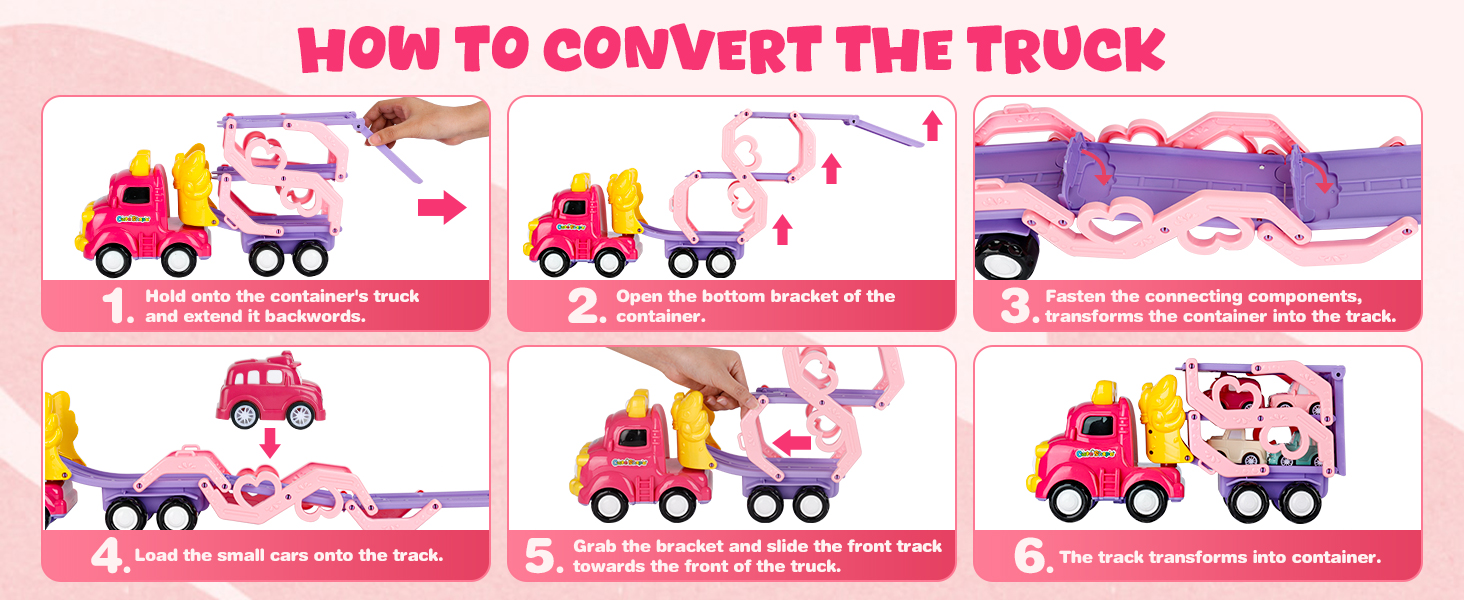 HOW TO CONVERT THE TRUCK

1. Hold onto the container's truck and extend it backwords.

2. Open the bottom bracket of the container.

3. Fasten the connecting components, transforms the container into the track.

4. Load the small cars onto the track.

5. Grab the bracket and slide the front track towards the front of the truck.

6. The track transforms into container.