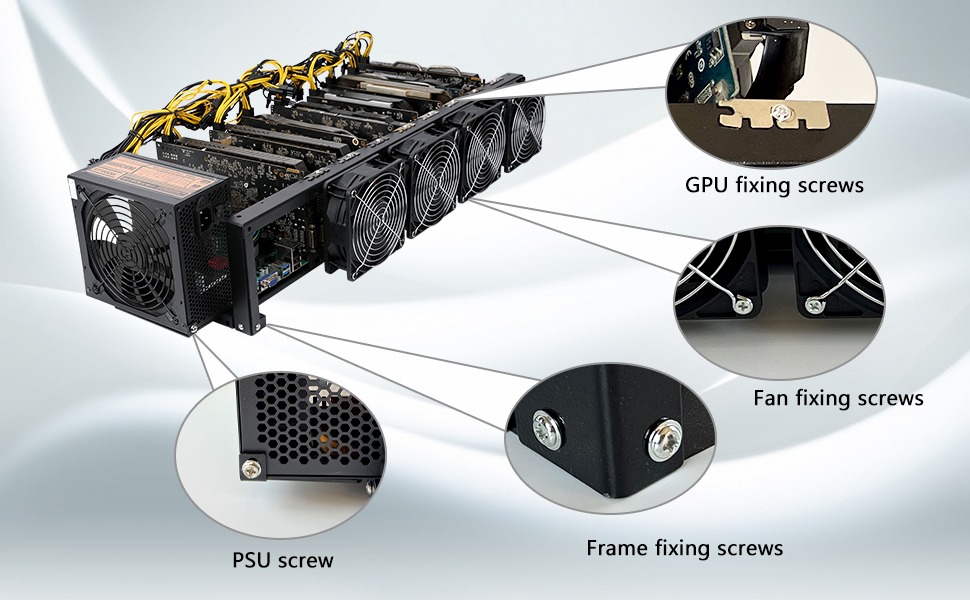 GPU fixing screws

Fan fixing screws

PSU screw

Frame fixing screws