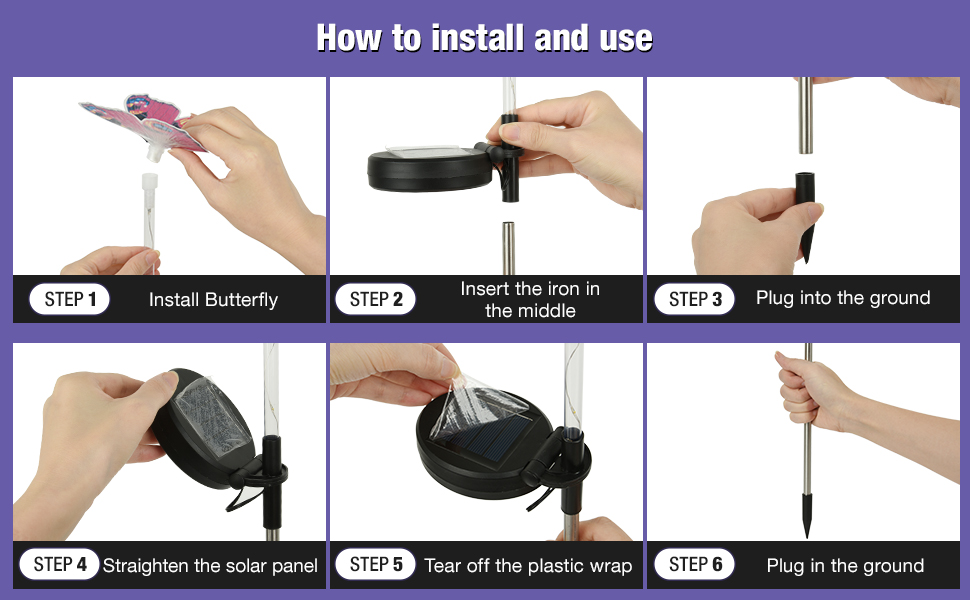 How to install and use

STEP 1 Install Butterfly

STEP 2 Insert the iron in the middle

STEP 3 Plug into the ground

STEP 4 Straighten the solar panel

STEP 5 Tear off the plastic wrap

STEP 6 Plug in the ground