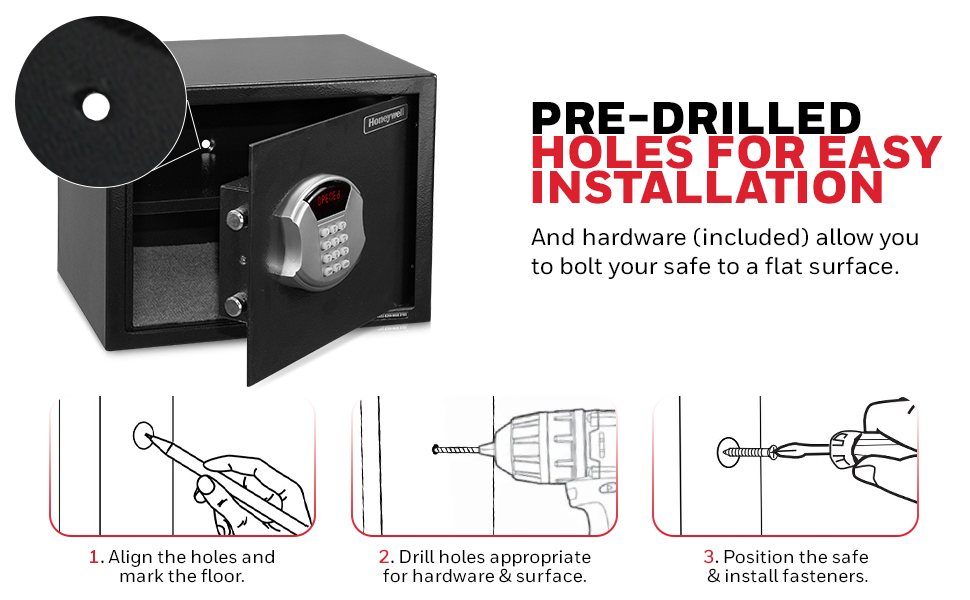 Honeywell

PRE-DRILLED HOLES FOR EASY INSTALLATION

And hardware (included) allow you to bolt your safe to a flat surface.

1. Align the holes and mark the floor.

2. Drill holes appropriate for hardware & surface.

3. Position the safe & install fasteners.