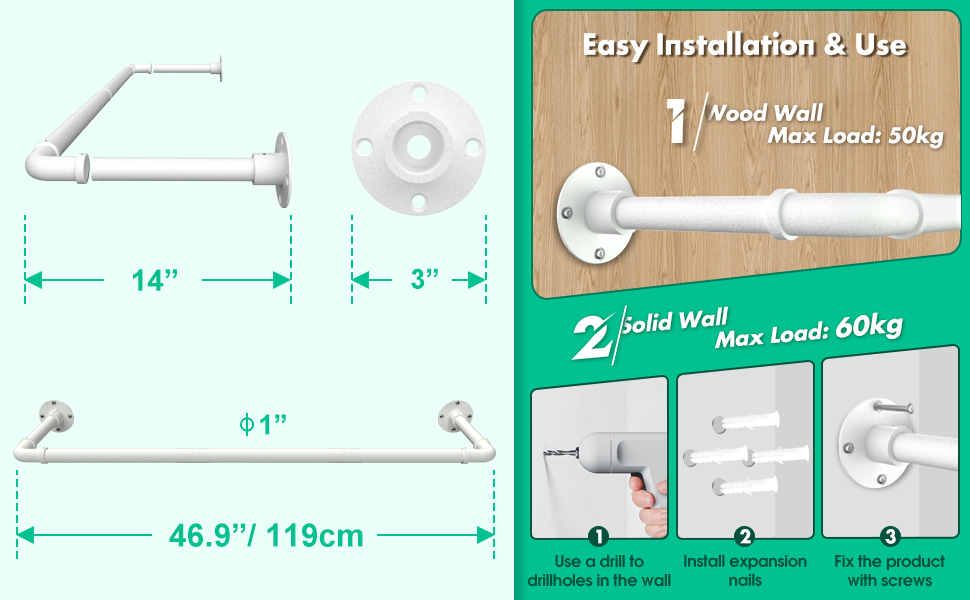 14”

3”

ϕ1”

46.9”/ 119cm

Easy Installation & Use

1 Wood Wall
Max Load: 50kg

2 Solid Wall
Max Load: 60kg

1
Use a drill to drillholes in the wall

2
Install expansion nails

3
Fix the product with screws