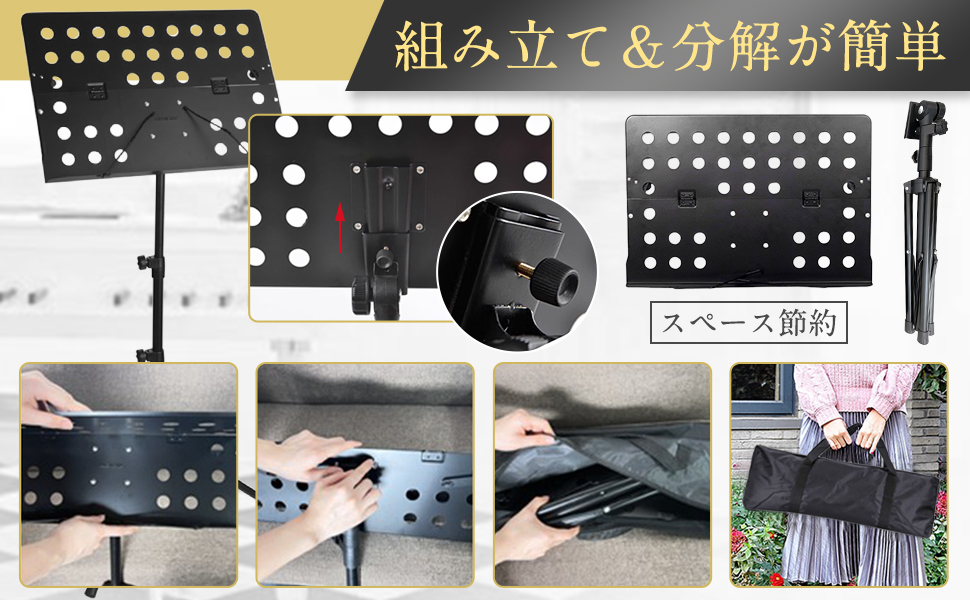 組み立て＆分解が簡単

スペース節約