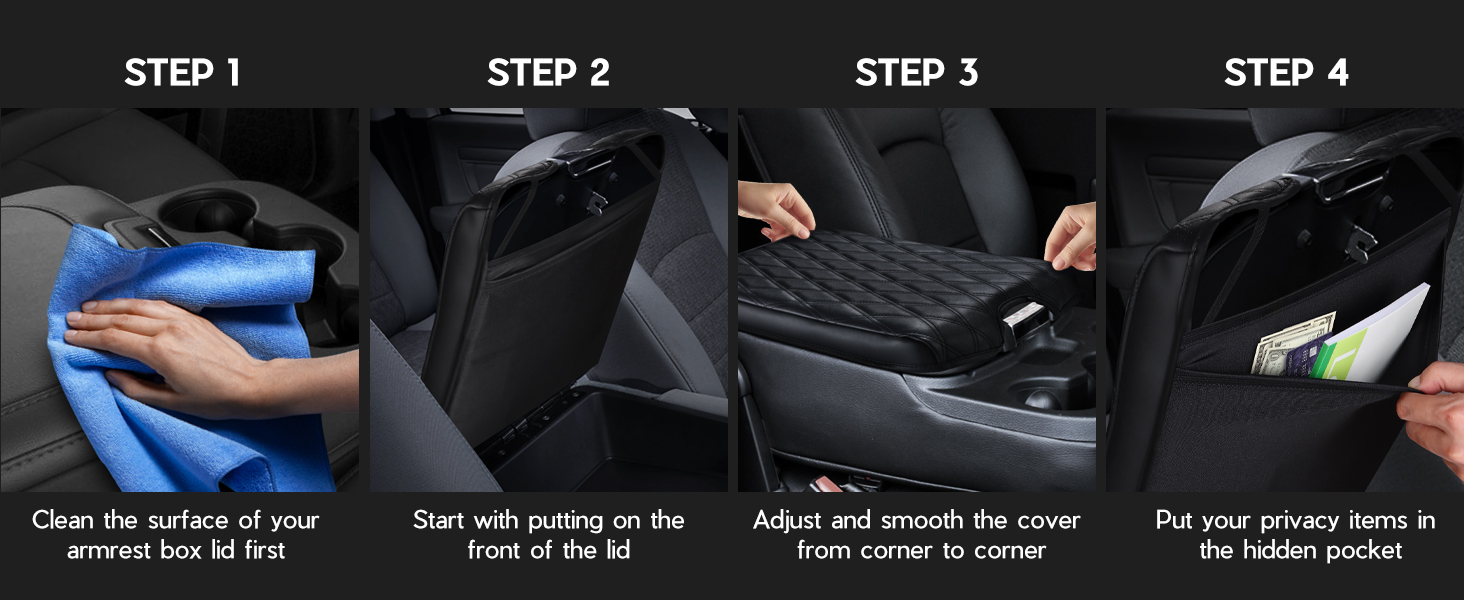 STEP 1

Clean the surface of your armrest box lid first

STEP 2

Start with putting on the front of the lid

STEP 3

Adjust and smooth the cover from corner to corner

STEP 4

Put your privacy items in the hidden pocket