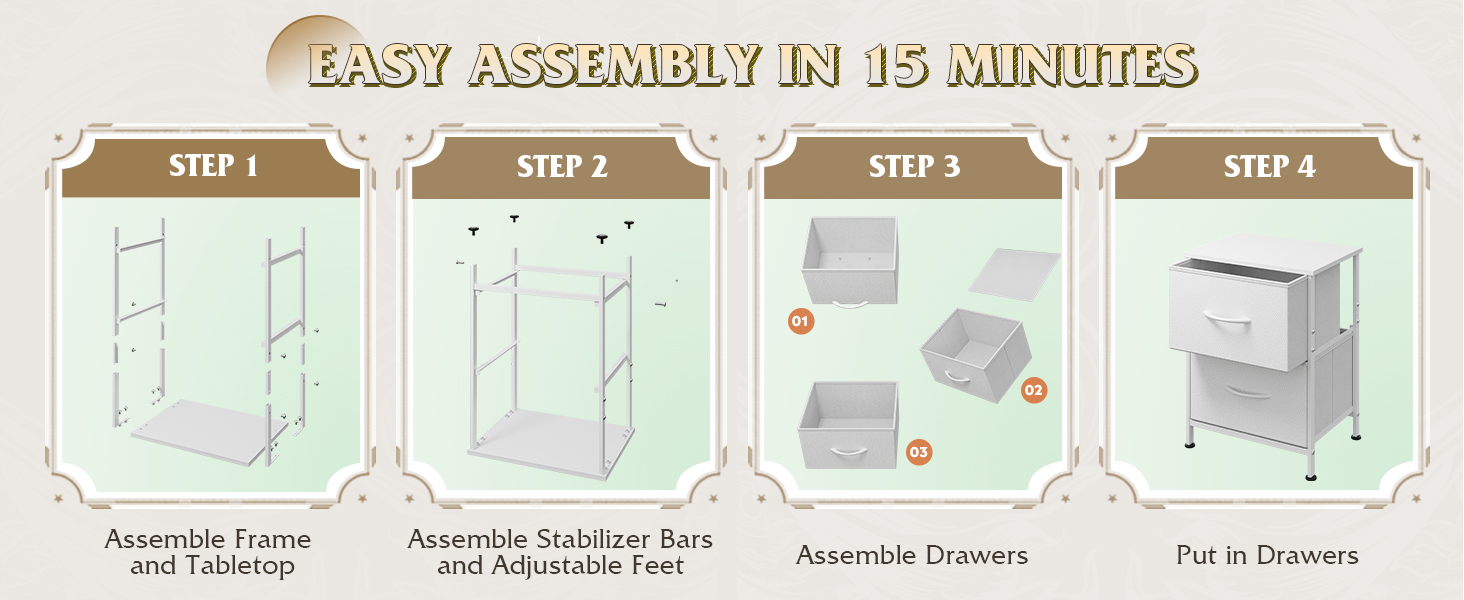 EASY ASSEMBLY IN 15 MINUTES

STEP 1

Assemble Frame and Tabletop

STEP 2

Assemble Stabilizer Bars and Adjustable Feet

STEP 3

01

02

03

Assemble Drawers

STEP 4

Put in Drawers