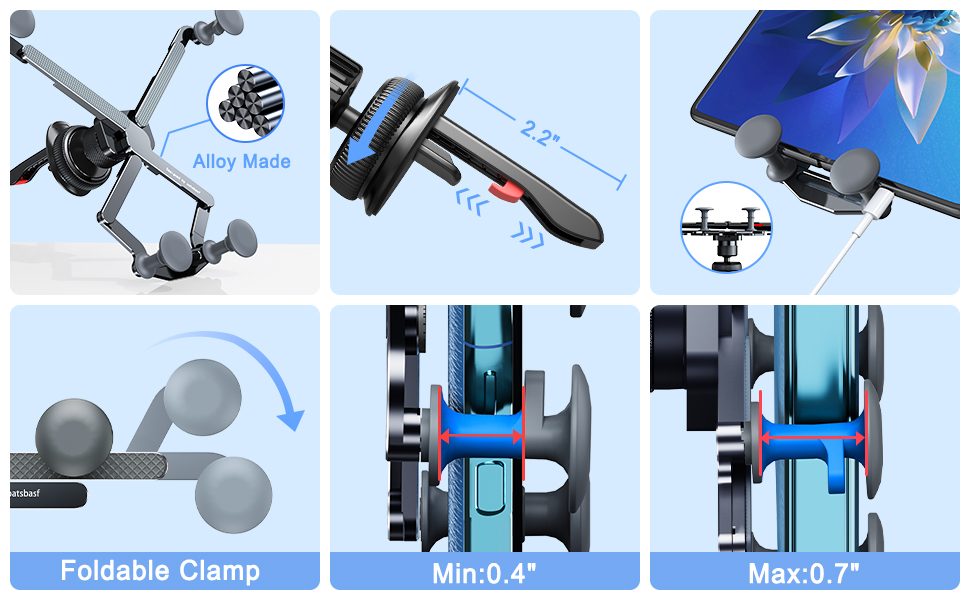 Alloy Made

2.2"

atsbasf

Foldable Clamp

Min:0.4"

Max:0.7"