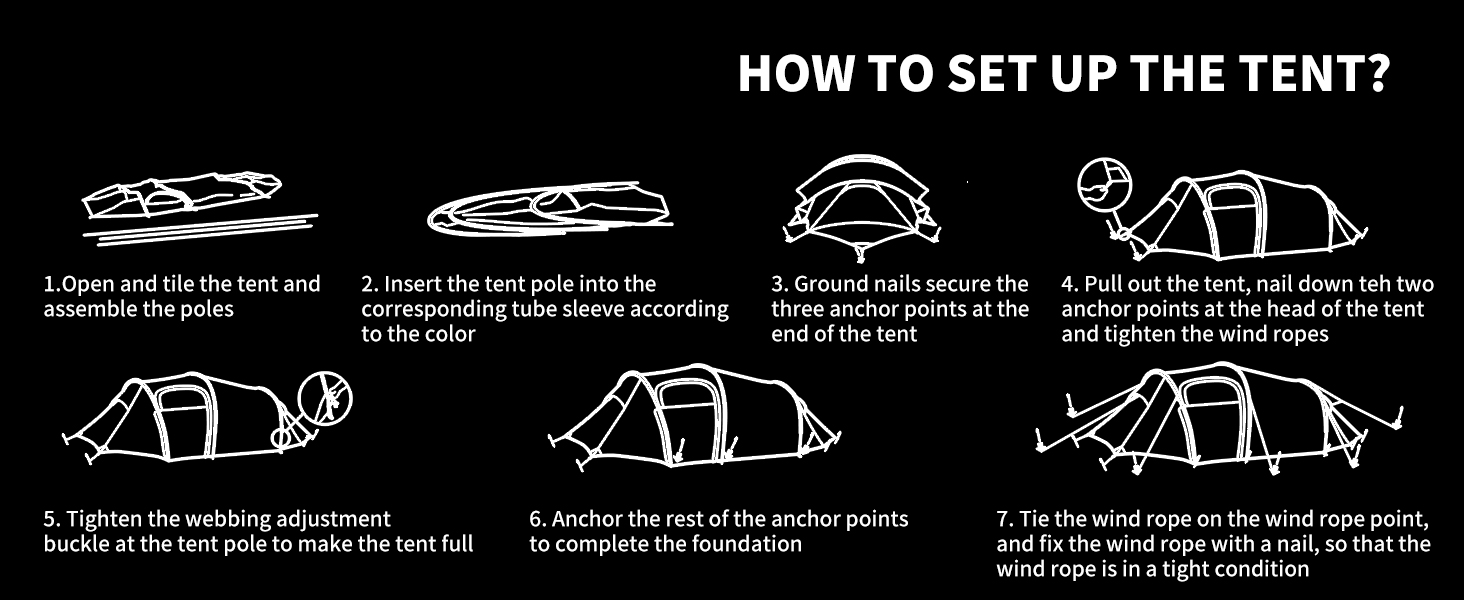 HOW TO SET UP THE TENT?

1.Open and tile the tent and assemble the poles

2. Insert the tent pole into the corresponding tube sleeve according to the color

3. Ground nails secure the three anchor points at the end of the tent

4. Pull out the tent, nail down teh two anchor points at the head of the tent and tighten the wind ropes

5. Tighten the webbing adjustment buckle at the tent pole to make the tent full

6. Anchor the rest of the anchor points to complete the foundation

7. Tie the wind rope on the wind rope point, and fix the wind rope with a nail, so that the wind rope is in a tight condition