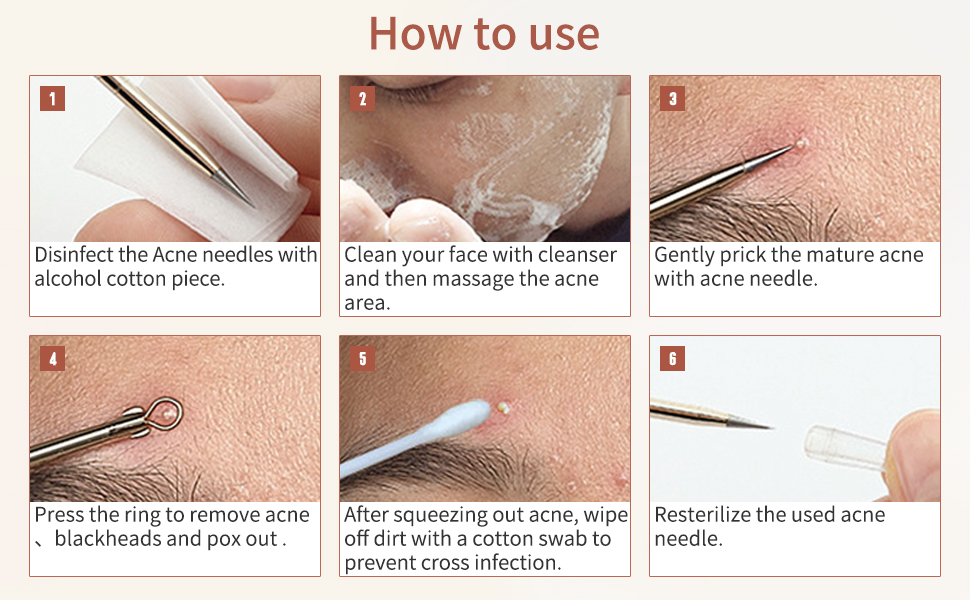 How to use

1

Disinfect the Acne needles with alcohol cotton piece.

2

Clean your face with cleanser and then massage the acne area.

3

Gently prick the mature acne with acne needle.

4

Press the ring to remove acne 、blackheads and pox out .

5

After squeezing out acne, wipe off dirt with a cotton swab to prevent cross infection.

6

Resterilize the used acne needle.