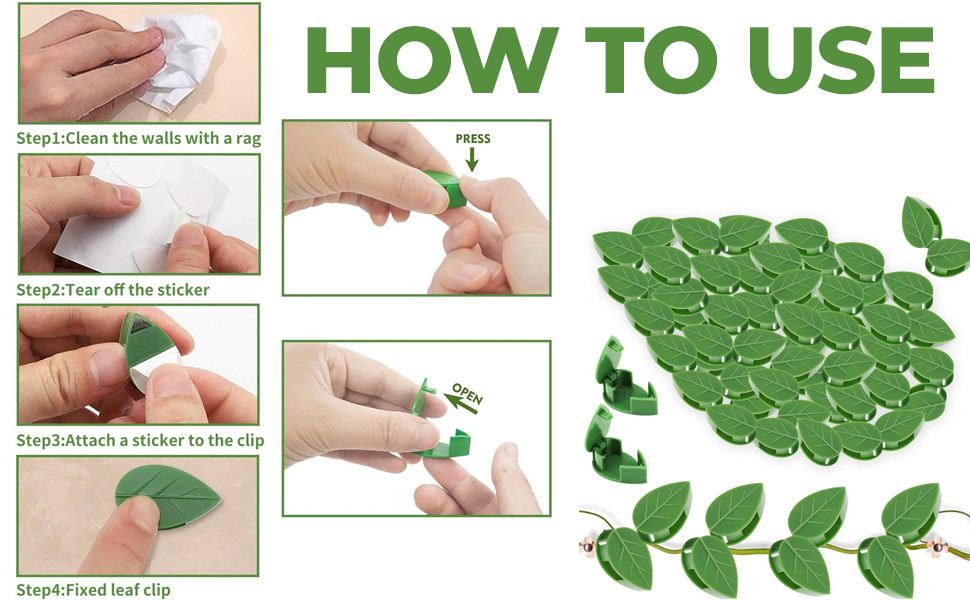 HOW TO USE

Step1:Clean the walls with a rag

Step2:Tear off the sticker

Step3:Attach a sticker to the clip

Step4:Fixed leaf clip

PRESS

OPEN