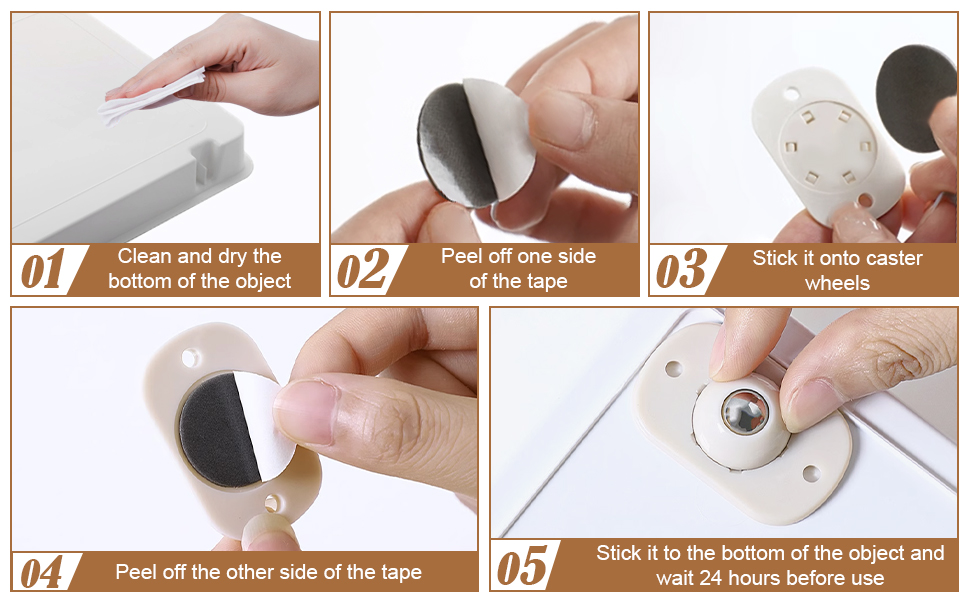 01 Clean and dry the bottom of the object

02 Peel off one side of the tape

03 Stick it onto caster wheels

04 Peel off the other side of the tape

05 Stick it to the bottom of the object and wait 24 hours before use