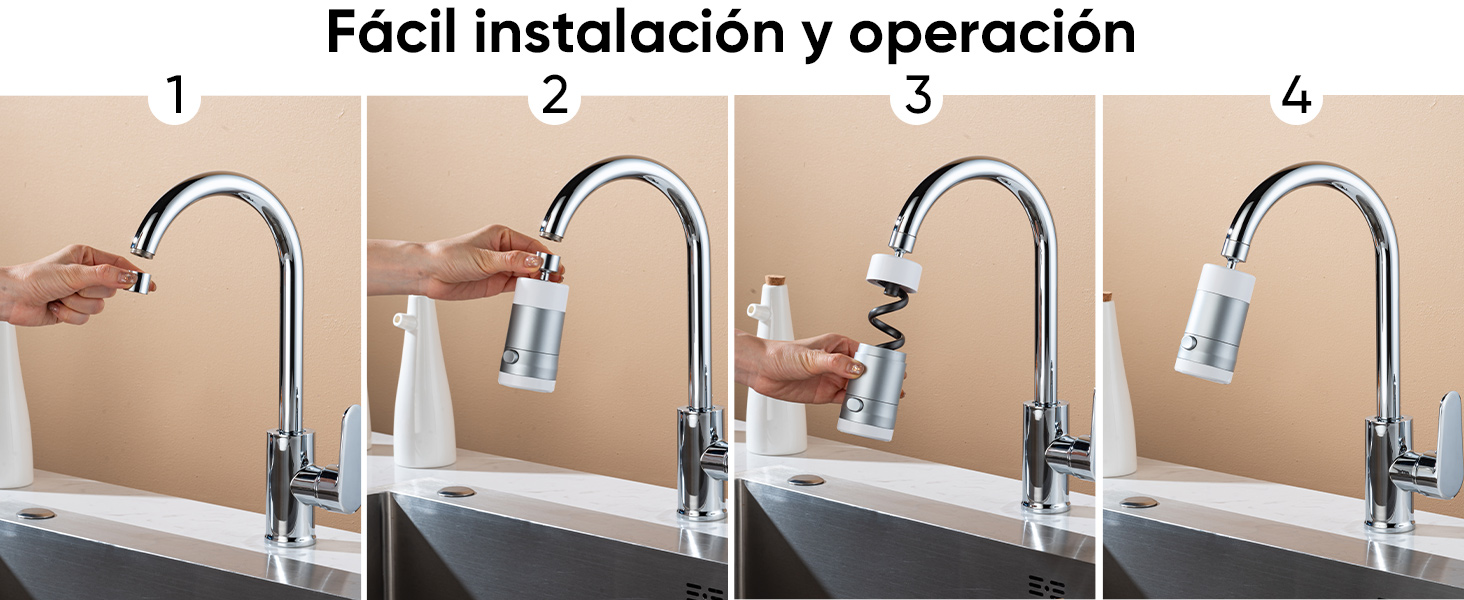 Fácil instalación y operación

1

2

3

4