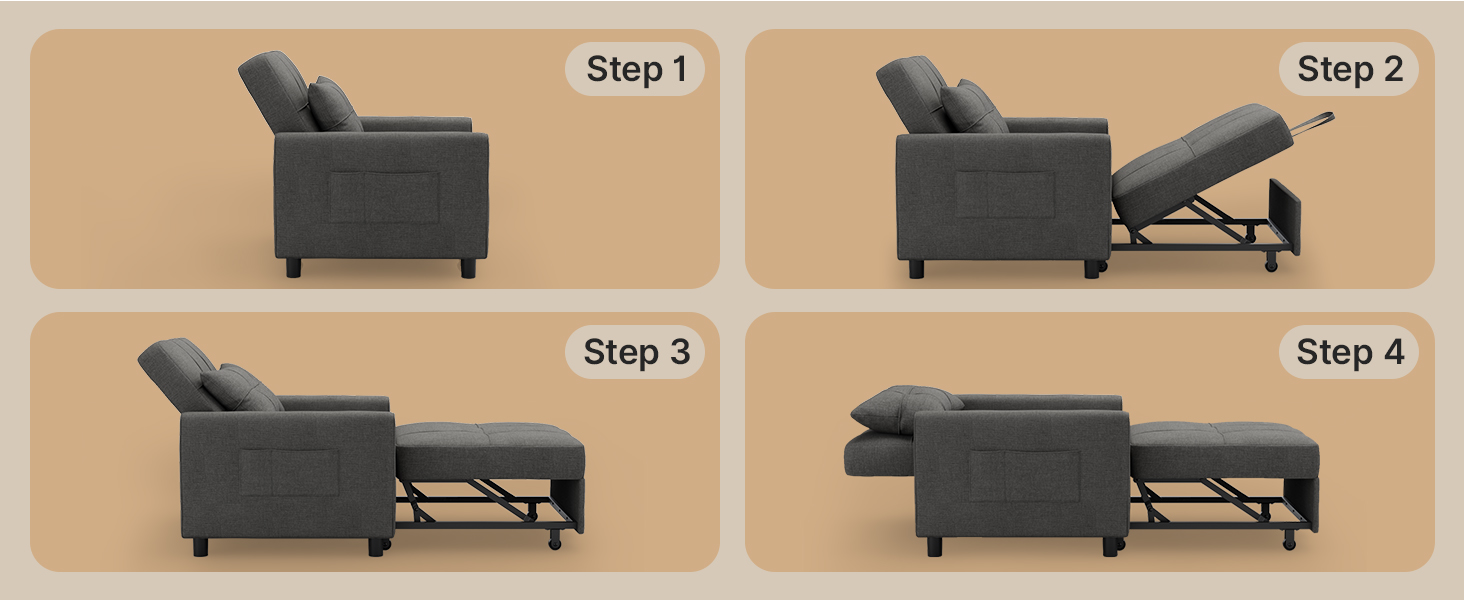 Step 1

Step 2

Step 3

Step 4