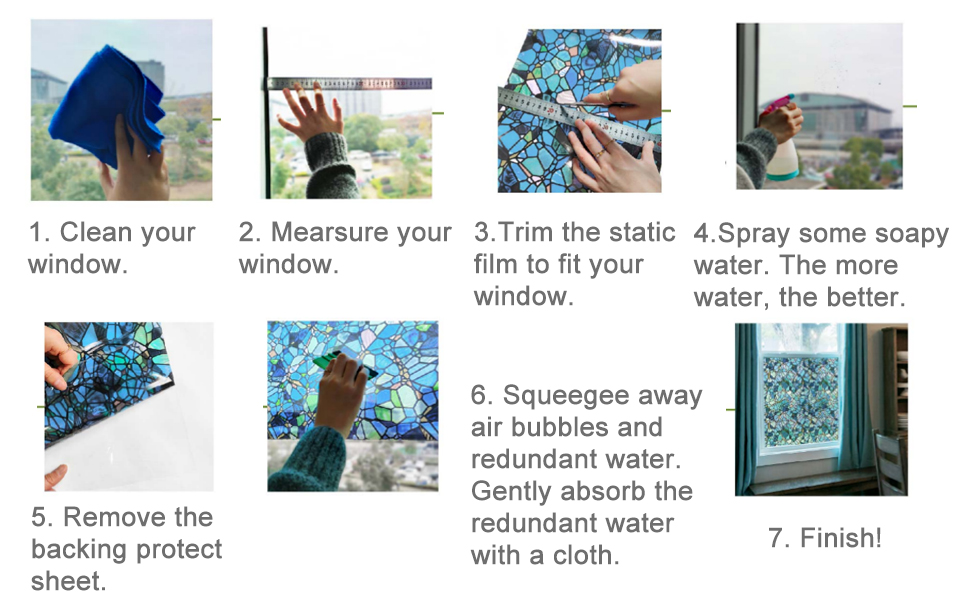 1. Clean your window.

2. Mearsure your window.

3.Trim the static film to fit your window.

4.Spray some soapy water. The more water, the better.

5. Remove the backing protect sheet.

6. Squeegee away air bubbles and redundant water. Gently absorb the redundant water with a cloth.

7. Finish!