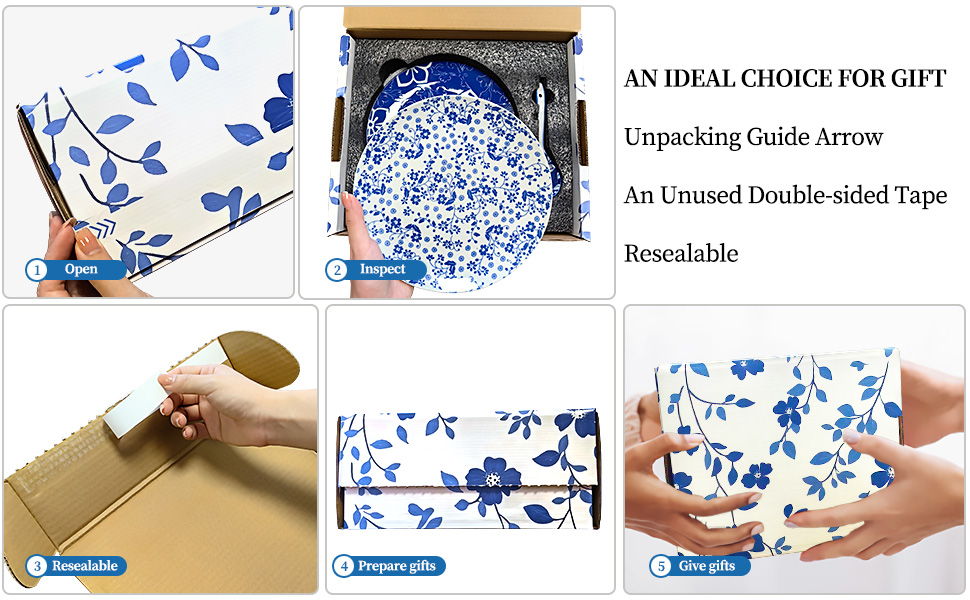 1 Open

2 Inspect

AN IDEAL CHOICE FOR GIFT

Unpacking Guide Arrow

An Unused Double-sided Tape

Resealable

3 Resealable

4 Prepare gifts

5 Give gifts