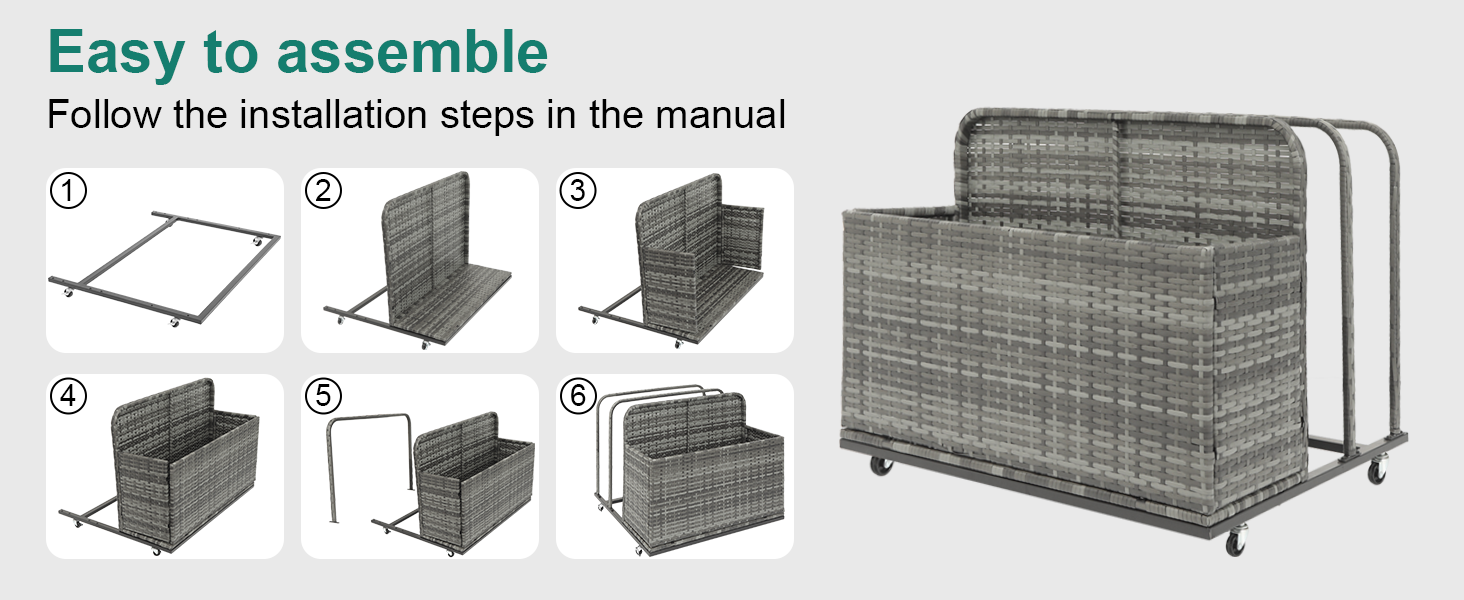 Easy to assemble

Follow the installation steps in the manual

①

②

③

④

⑤

⑥