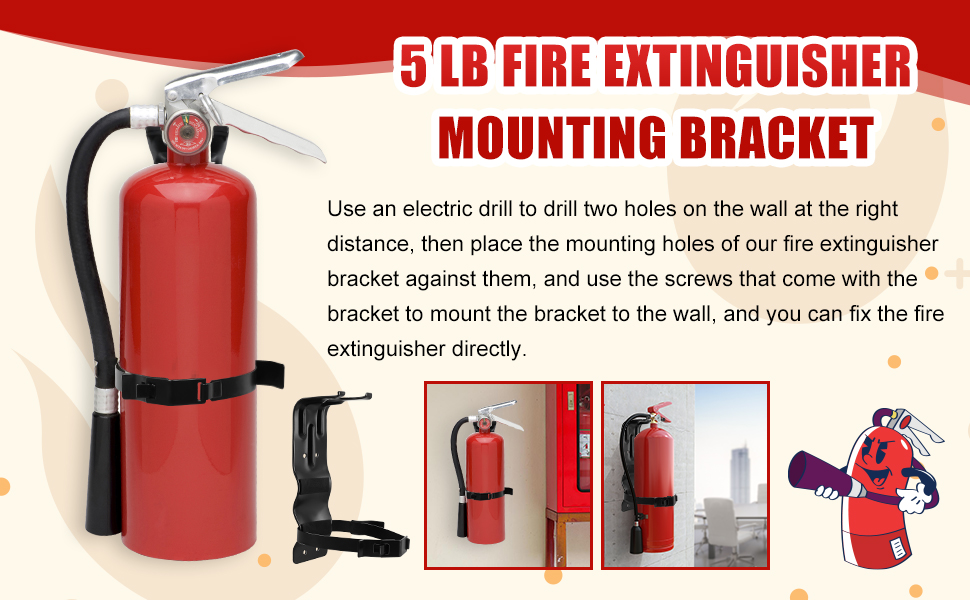 5 LB FIRE EXTINGUISHER MOUNTING BRACKET

Use an electric drill to drill two holes on the wall at the right distance, then place the mounting holes of our fire extinguisher bracket against them, and use the screws that come with the bracket to mount the bracket to the wall, and you can fix the fire extinguisher directly.