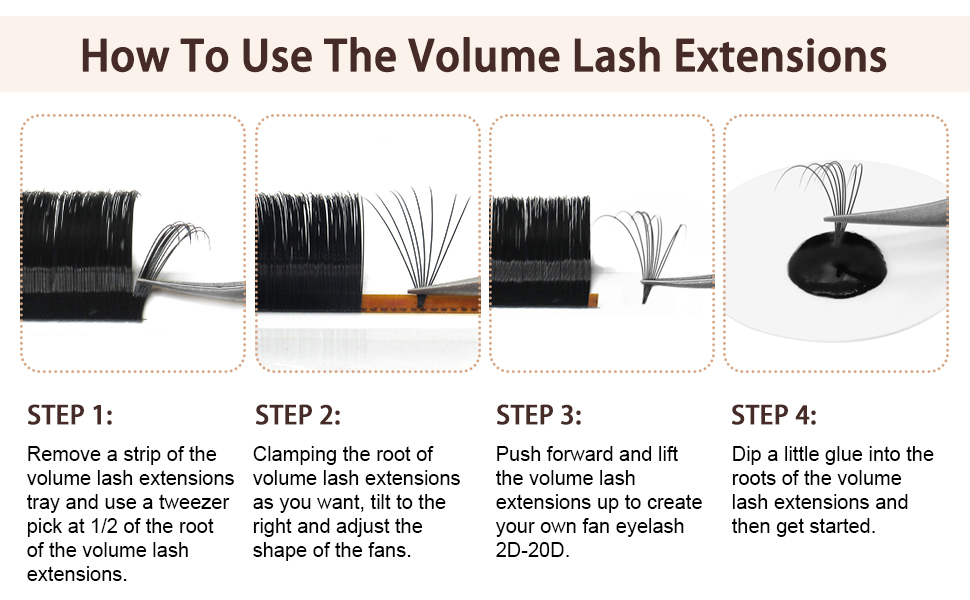 How To Use The Volume Lash Extensions

STEP 1:

Remove a strip of the volume lash extensions tray and use a tweezer pick at 1/2 of the root of the volume lash extensions.

STEP 2:

Clamping the root of volume lash extensions as you want, tilt to the right and adjust the shape of the fans.

STEP 3:

Push forward and lift the volume lash extensions up to create your own fan eyelash 2D-20D.

STEP 4:

Dip a little glue into the roots of the volume lash extensions and then get started.