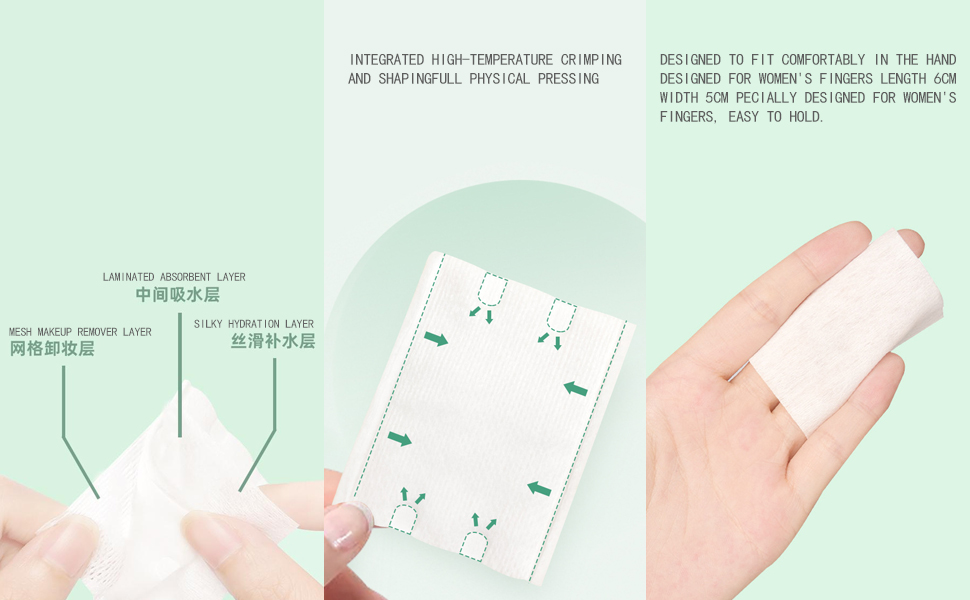 LAMINATED ABSORBENT LAYER
中间吸水层

MESH MAKEUP REMOVER LAYER
网格卸妆层

SILKY HYDRATION LAYER
丝滑补水层

INTEGRATED HIGH-TEMPERATURE CRIMPING AND SHAPINGFULL PHYSICAL PRESSING

DESIGNED TO FIT COMFORTABLY IN THE HAND DESIGNED FOR WOMEN'S FINGERS LENGTH 6CM WIDTH 5CM PECIALLY DESIGNED FOR WOMEN'S FINGERS, EASY TO HOLD.