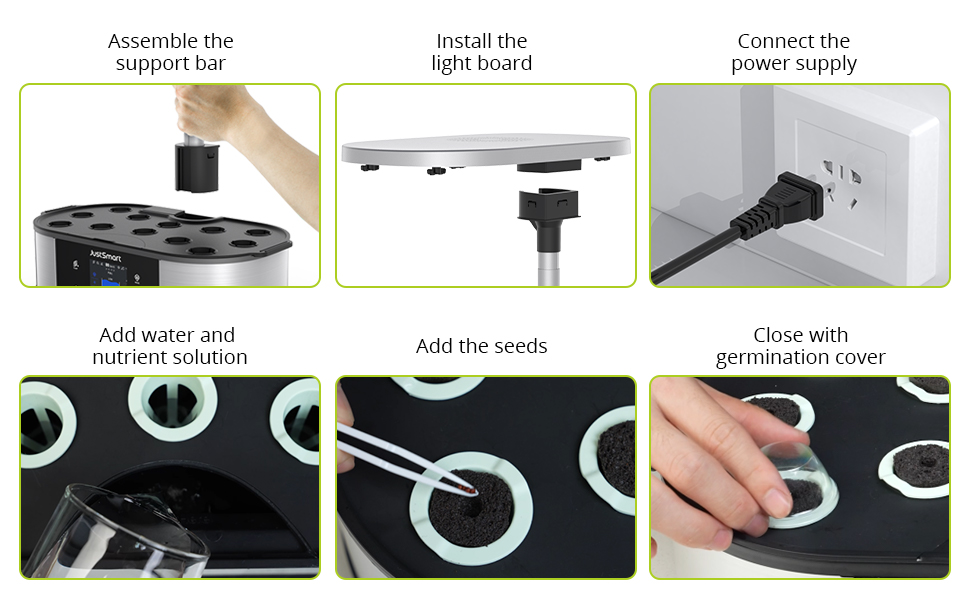 Assemble the support bar

JustSmart

Install the light board

Connect the power supply

Add water and nutrient solution

Add the seeds

Close with germination cover