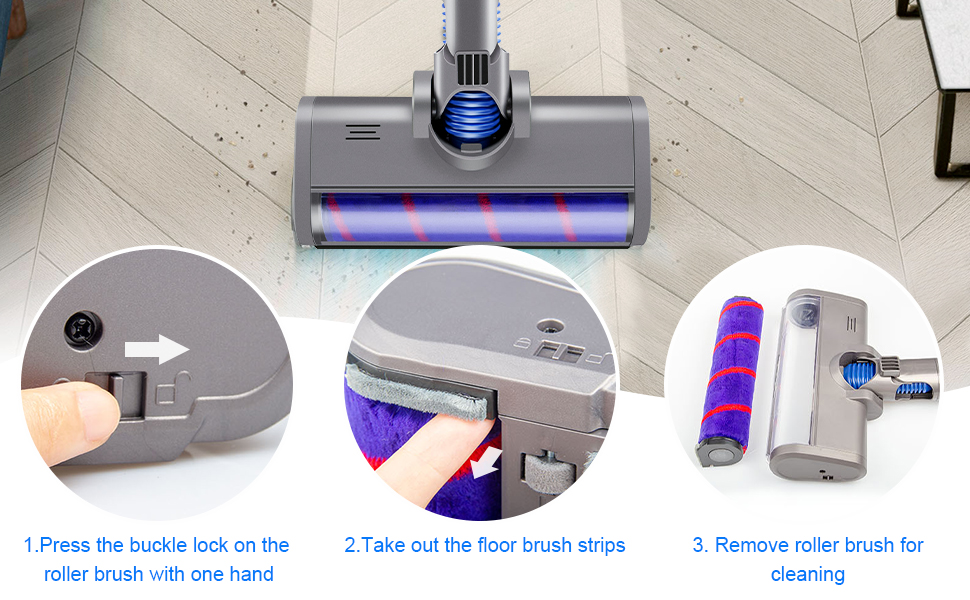 1.Press the buckle lock on the roller brush with one hand

2.Take out the floor brush strips

3. Remove roller brush for cleaning