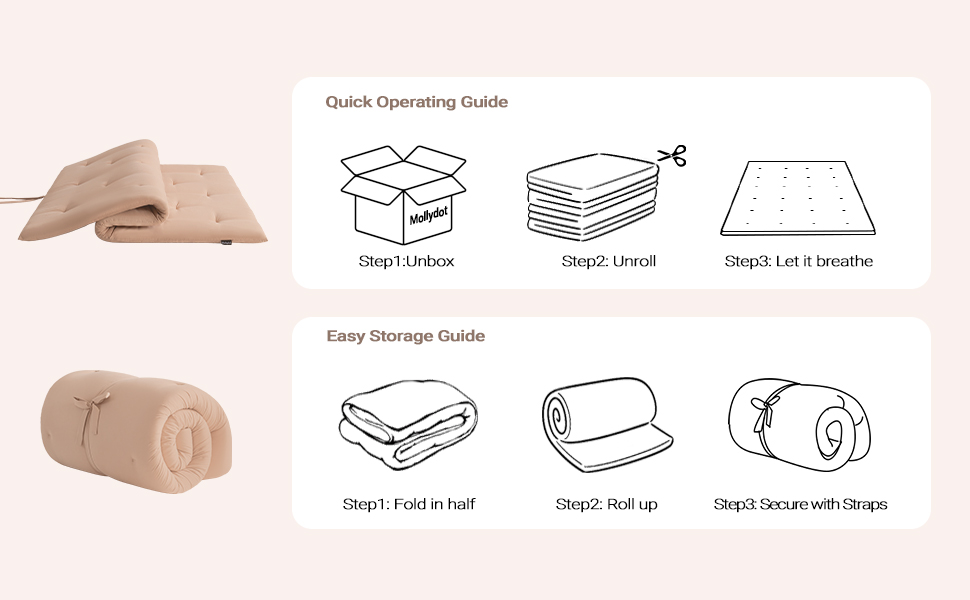 Quick Operating Guide

Mollydot

Step1:Unbox

Step2: Unroll

Step3: Let it breathe

Easy Storage Guide

Step1: Fold in half

Step2: Roll up

Step3: Secure with Straps