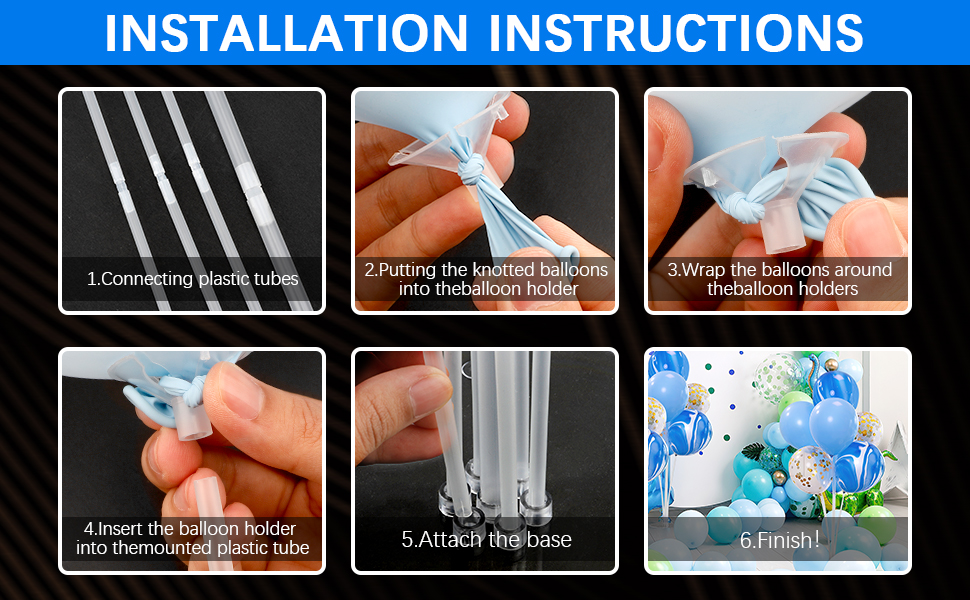 INSTALLATION INSTRUCTIONS

1.Connecting plastic tubes

2.Putting the knotted balloons into theballoon holder

3.Wrap the balloons around theballoon holders

4.Insert the balloon holder into themounted plastic tube

5.Attach the base

6.Finish!