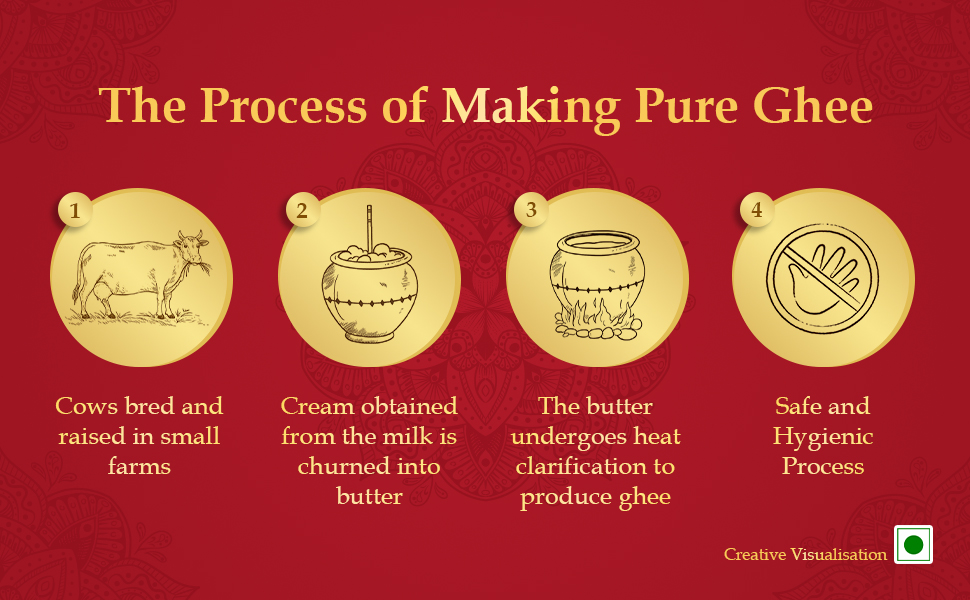 The Process of Making Pure Ghee

1

Cows bred and raised in small farms

2

Cream obtained from the milk is churned into butter

3

The butter undergoes heat clarification to produce ghee

4

Safe and Hygienic Process

Creative Visualisation