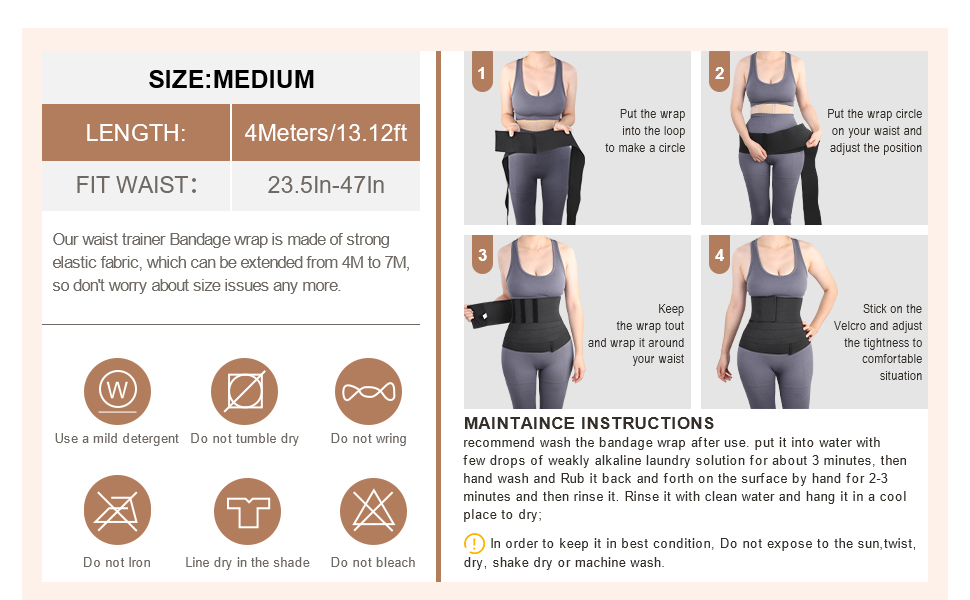 SIZE:MEDIUM

| LENGTH: | 4Meters/13.12ft |
|---|---|
| FIT WAIST: | 23.5In-47In |

Our waist trainer Bandage wrap is made of strong elastic fabric, which can be extended from 4M to 7M, so don't worry about size issues any more.

W

Use a mild detergent

Do not tumble dry

Do not wring

Do not Iron

Line dry in the shade

Do not bleach

1
Put the wrap into the loop to make a circle

2
Put the wrap circle on your waist and adjust the position

3
Keep the wrap tout and wrap it around your waist

4
Stick on the Velcro and adjust the tightness to comfortable situation

MAINTAINCE INSTRUCTIONS
recommend wash the bandage wrap after use. put it into water with few drops of weakly alkaline laundry solution for about 3 minutes, then hand wash and Rub it back and forth on the surface by hand for 2-3 minutes and then rinse it. Rinse it with clean water and hang it in a cool place to dry;

! In order to keep it in best condition, Do not expose to the sun,twist, dry, shake dry or machine wash.