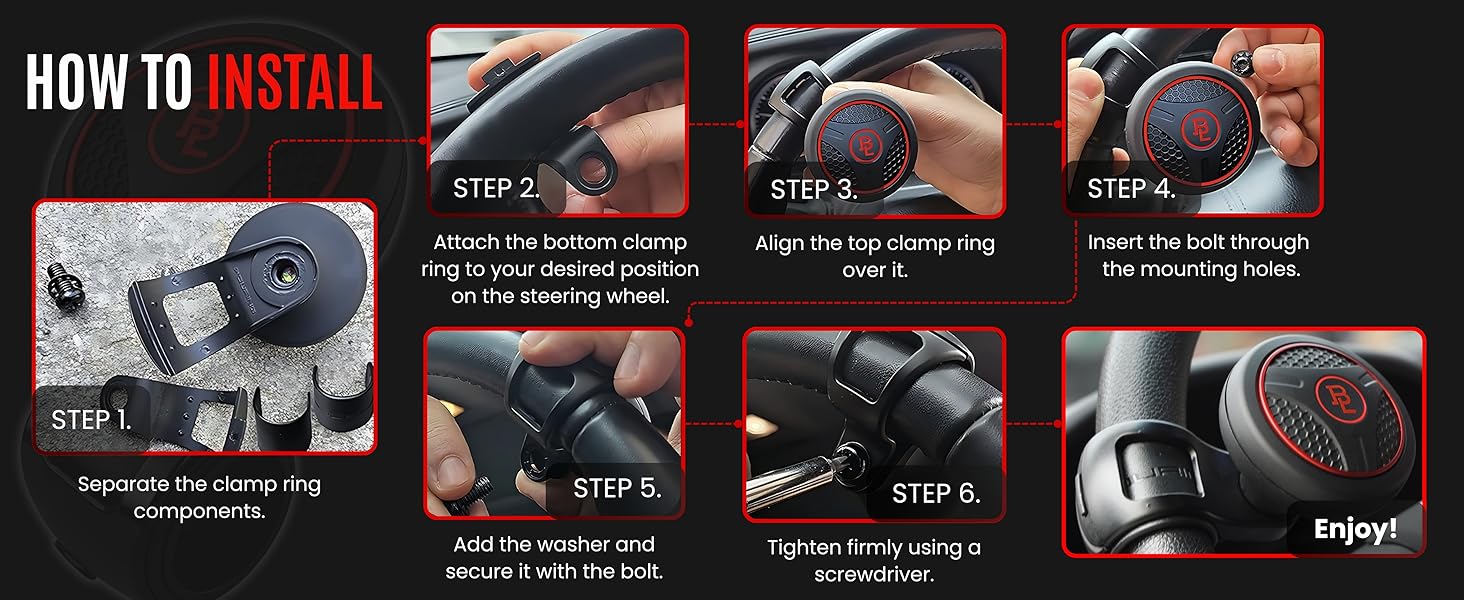 HOW TO INSTALL

STEP 1.

Separate the clamp ring components.

STEP 2.

Attach the bottom clamp ring to your desired position on the steering wheel.

STEP 3.

Align the top clamp ring over it.

STEP 4.

Insert the bolt through the mounting holes.

STEP 5.

Add the washer and secure it with the bolt.

STEP 6.

Tighten firmly using a screwdriver.

Enjoy!