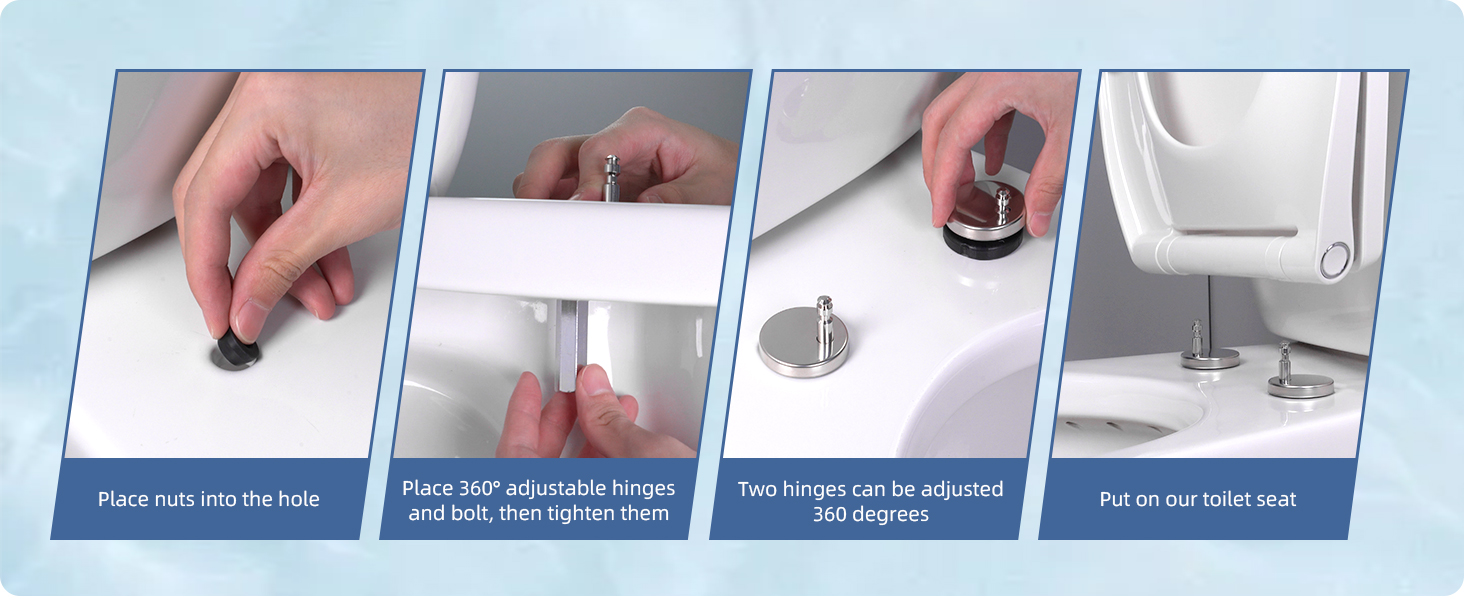 Place nuts into the hole

Place 360° adjustable hinges and bolt, then tighten them

Two hinges can be adjusted 360 degrees

Put on our toilet seat