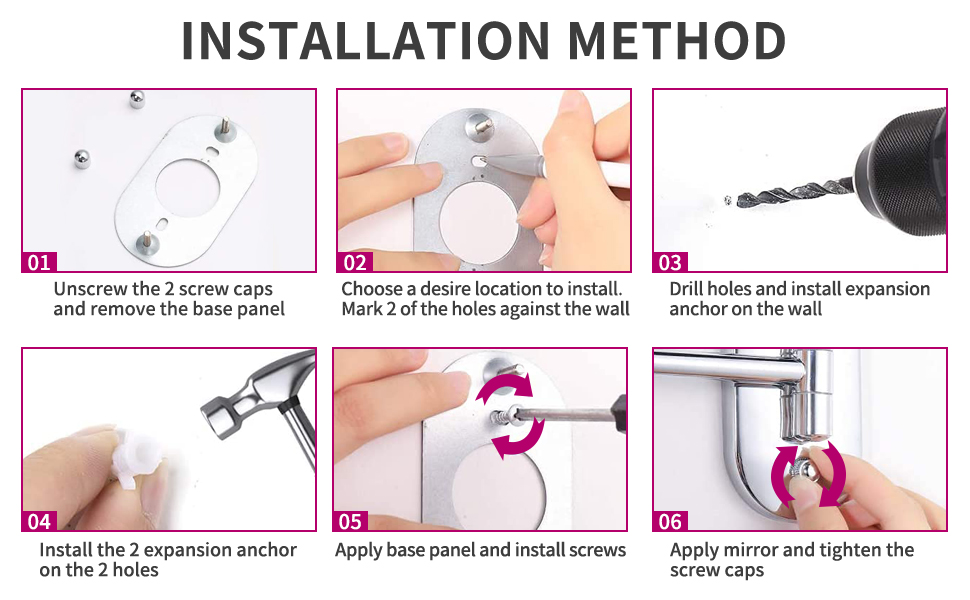 INSTALLATION METHOD

01
Unscrew the 2 screw caps and remove the base panel

02
Choose a desire location to install. Mark 2 of the holes against the wall

03
Drill holes and install expansion anchor on the wall

04
Install the 2 expansion anchor on the 2 holes

05
Apply base panel and install screws

06
Apply mirror and tighten the screw caps