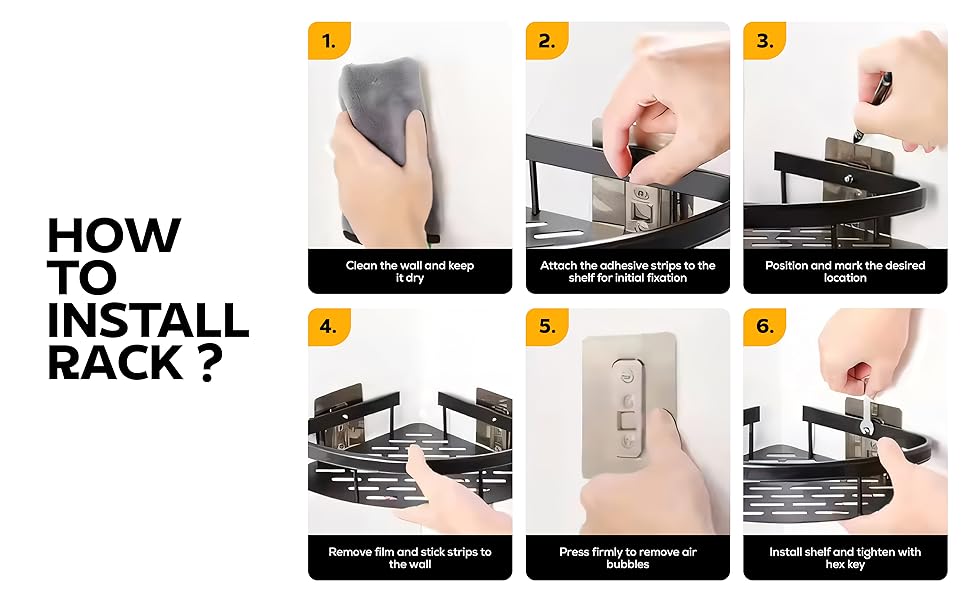 HOW TO INSTALL RACK ?

1.

Clean the wall and keep it dry

2.

Attach the adhesive strips to the shelf for initial fixation

3.

Position and mark the desired location

4.

Remove film and stick strips to the wall

5.

Press firmly to remove air bubbles

6.

Install shelf and tighten with hex key