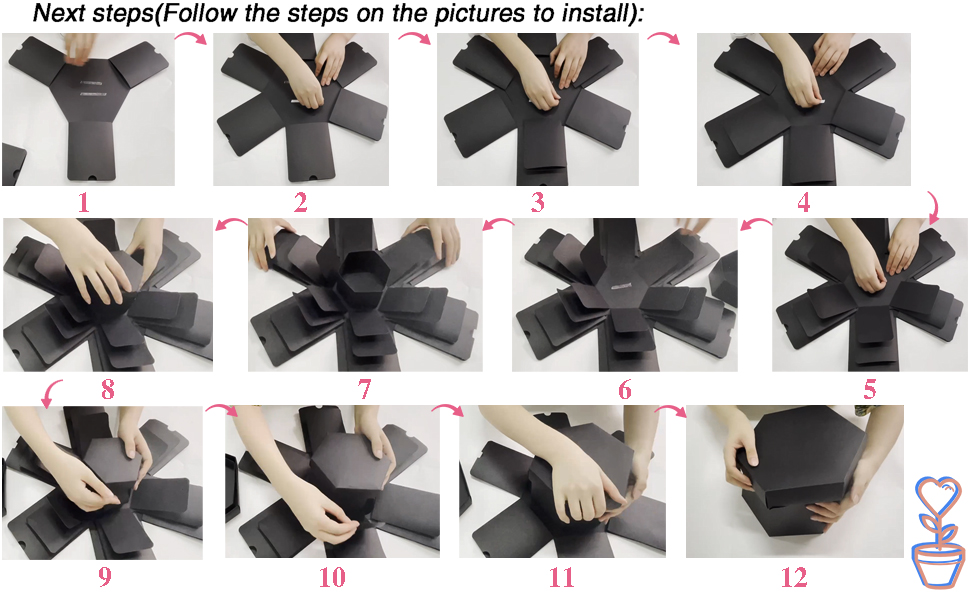 Next steps(Follow the steps on the pictures to install):

1 2 3 4

8 7 6 5

9 10 11 12