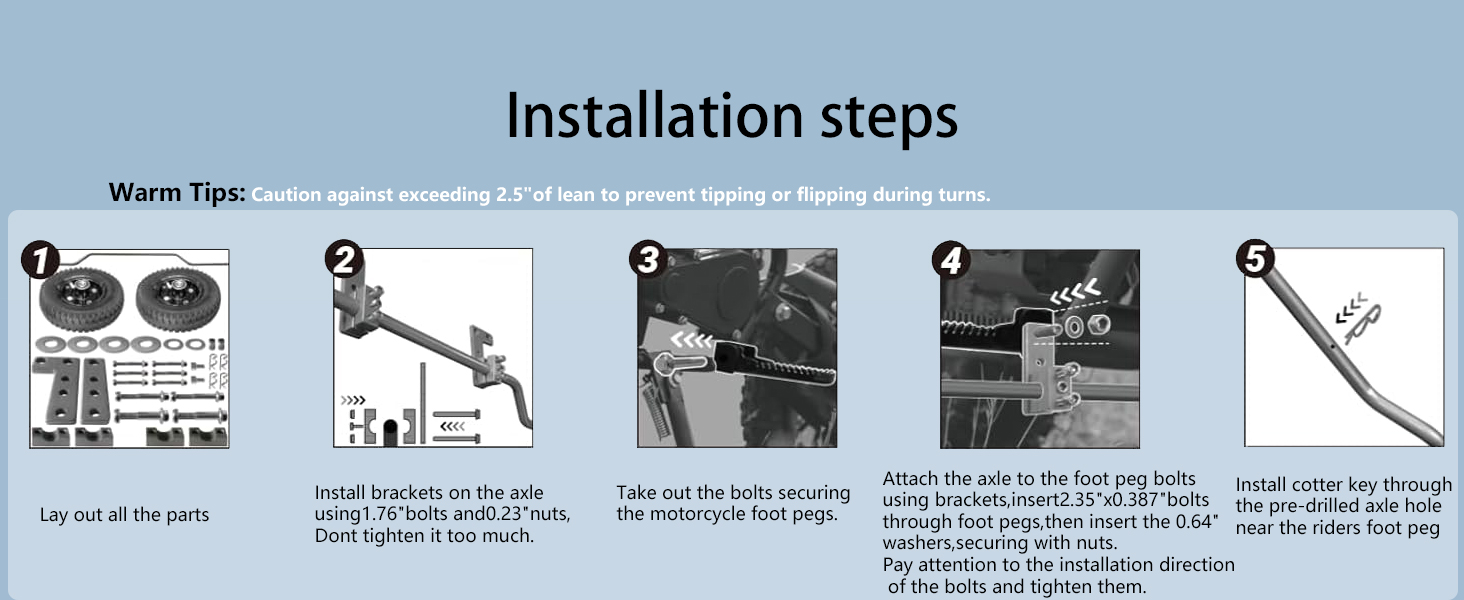 Installation steps

Warm Tips: Caution against exceeding 2.5"of lean to prevent tipping or flipping during turns.

1

Lay out all the parts

2

Install brackets on the axle using1.76"bolts and0.23"nuts, Dont tighten it too much.

3

Take out the bolts securing the motorcycle foot pegs.

4

Attach the axle to the foot peg bolts using brackets,insert2.35"x0.387"bolts through foot pegs,then insert the 0.64" washers,securing with nuts.
Pay attention to the installation direction of the bolts and tighten them.

5

Install cotter key through the pre-drilled axle hole near the riders foot peg