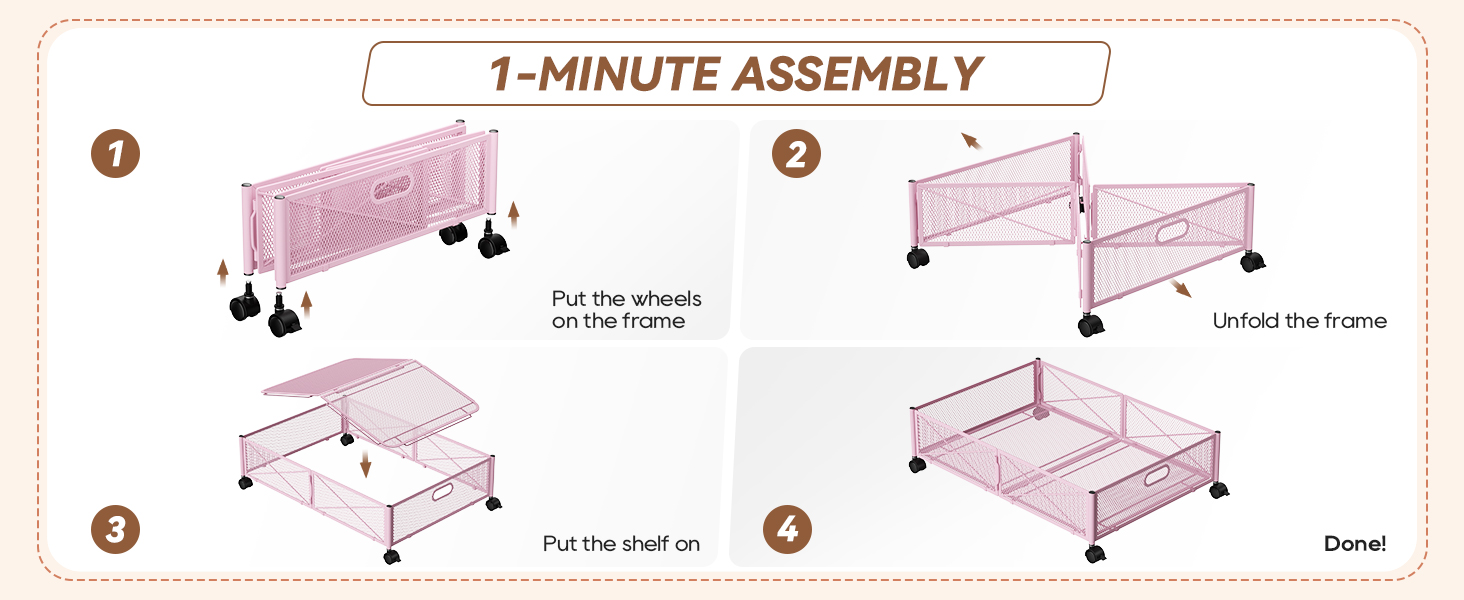 1-MINUTE ASSEMBLY

1

Put the wheels on the frame

2

Unfold the frame

3

Put the shelf on

4

Done!