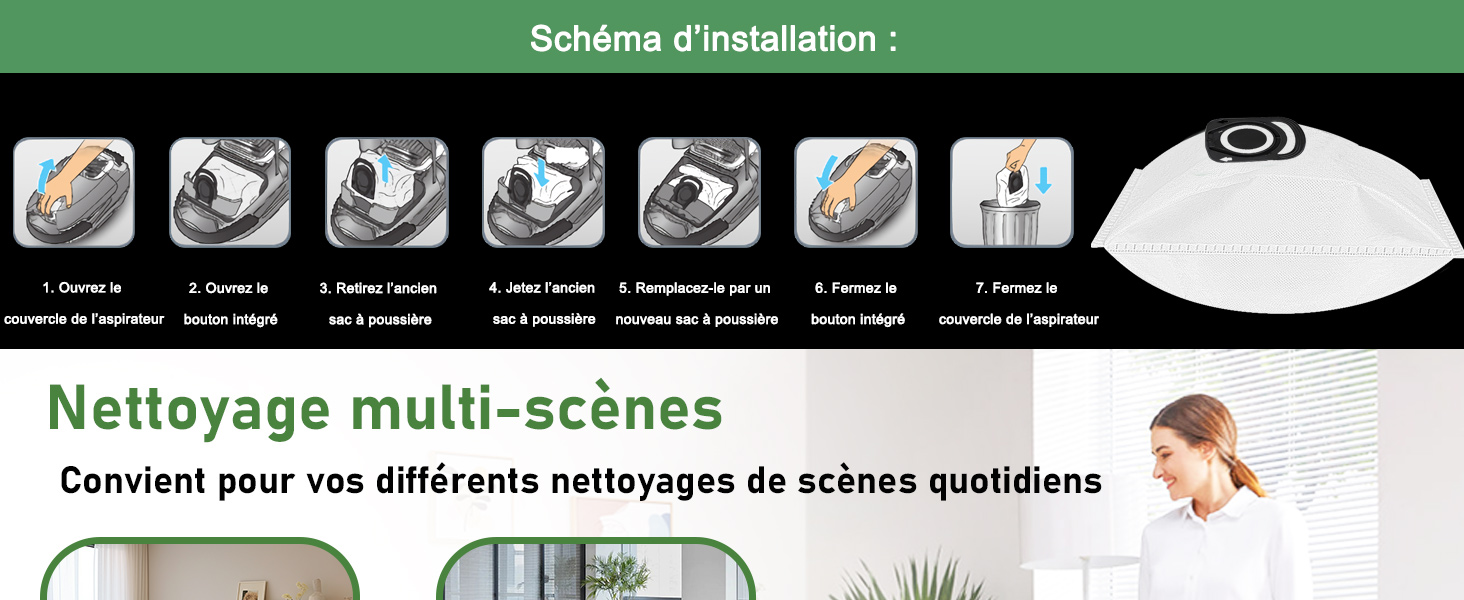 Schéma d'installation :

1. Ouvrez le couvercle de l'aspirateur

2. Ouvrez le bouton intégré

3. Retirez l'ancien sac à poussière

4. Jetez l'ancien sac à poussière

5. Remplacez-le par un nouveau sac à poussière

6. Fermez le bouton intégré

7. Fermez le couvercle de l'aspirateur

Nettoyage multi-scènes

Convient pour vos différents nettoyages de scènes quotidiens