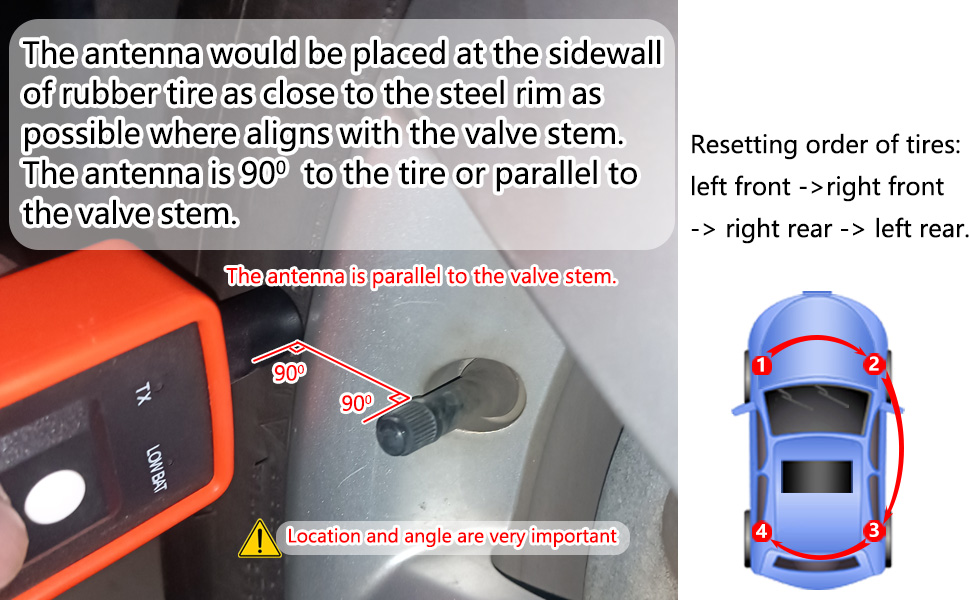 The antenna would be placed at the sidewall of rubber tire as close to the steel rim as possible where aligns with the valve stem. The antenna is $90^0$ to the tire or parallel to the valve stem.

The antenna is parallel to the valve stem.

$90^0$

$90^0$

TX

LOW BAT

Location and angle are very important

Resetting order of tires: left front ->right front -> right rear -> left rear.

1
2
3
4